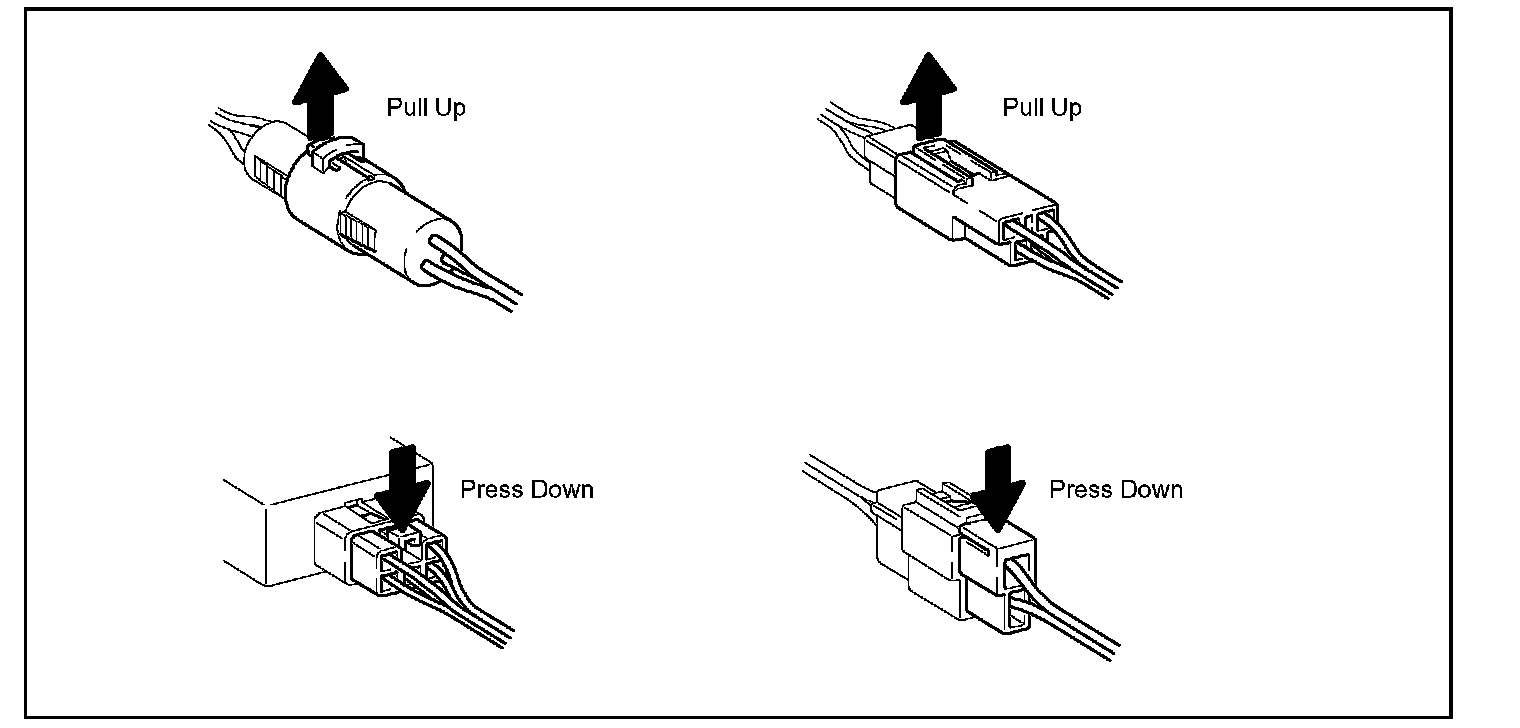 Pull Up

Pull Up

Press Down

Press Down