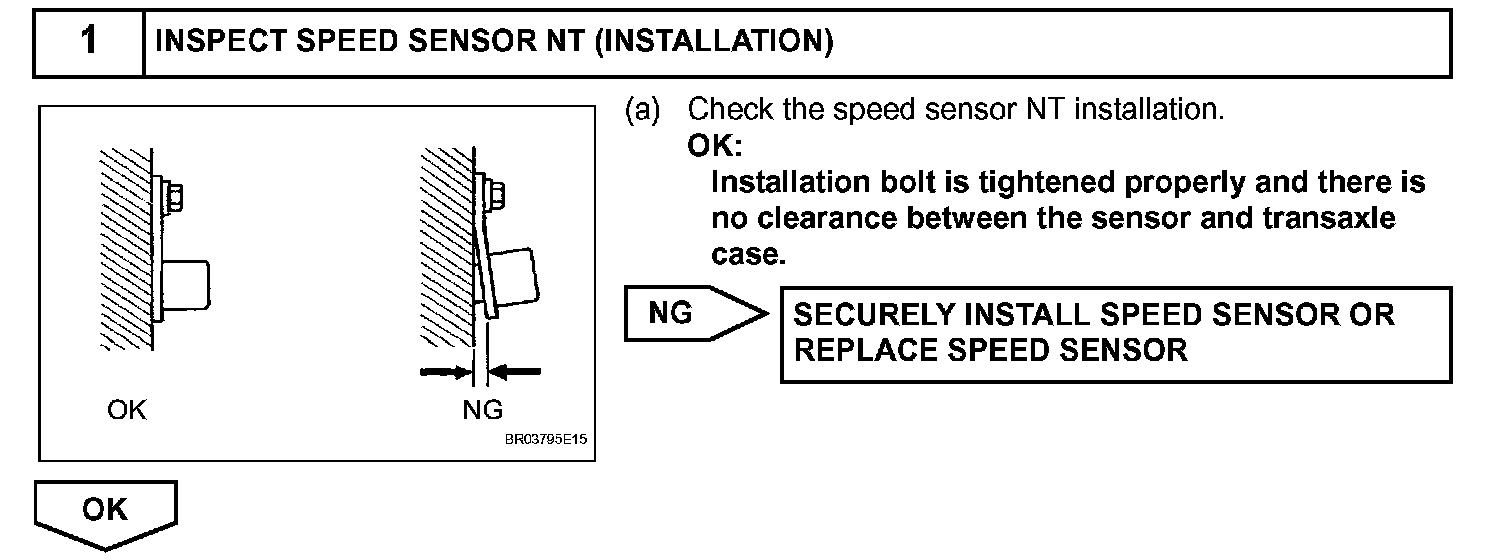 1 INSPECT SPEED SENSOR NT (INSTALLATION)

OK

NG

BR03795E15

(a) Check the speed sensor NT installation.
OK:
Installation bolt is tightened properly and there is no clearance between the sensor and transaxle case.

NG

SECURELY INSTALL SPEED SENSOR OR REPLACE SPEED SENSOR

OK