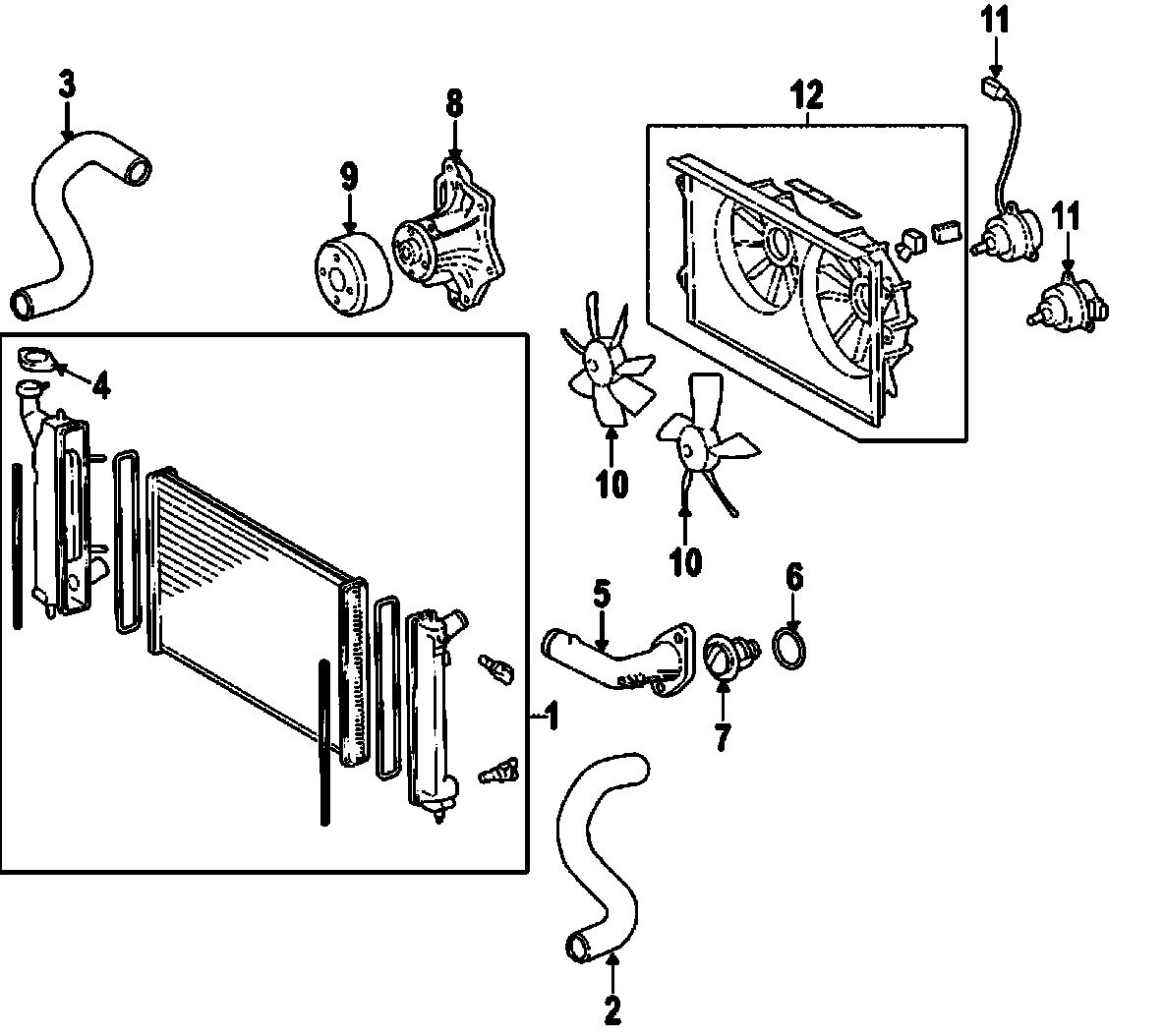 11
3
8
12
9
11
4
10
10
5
6
1
7
2