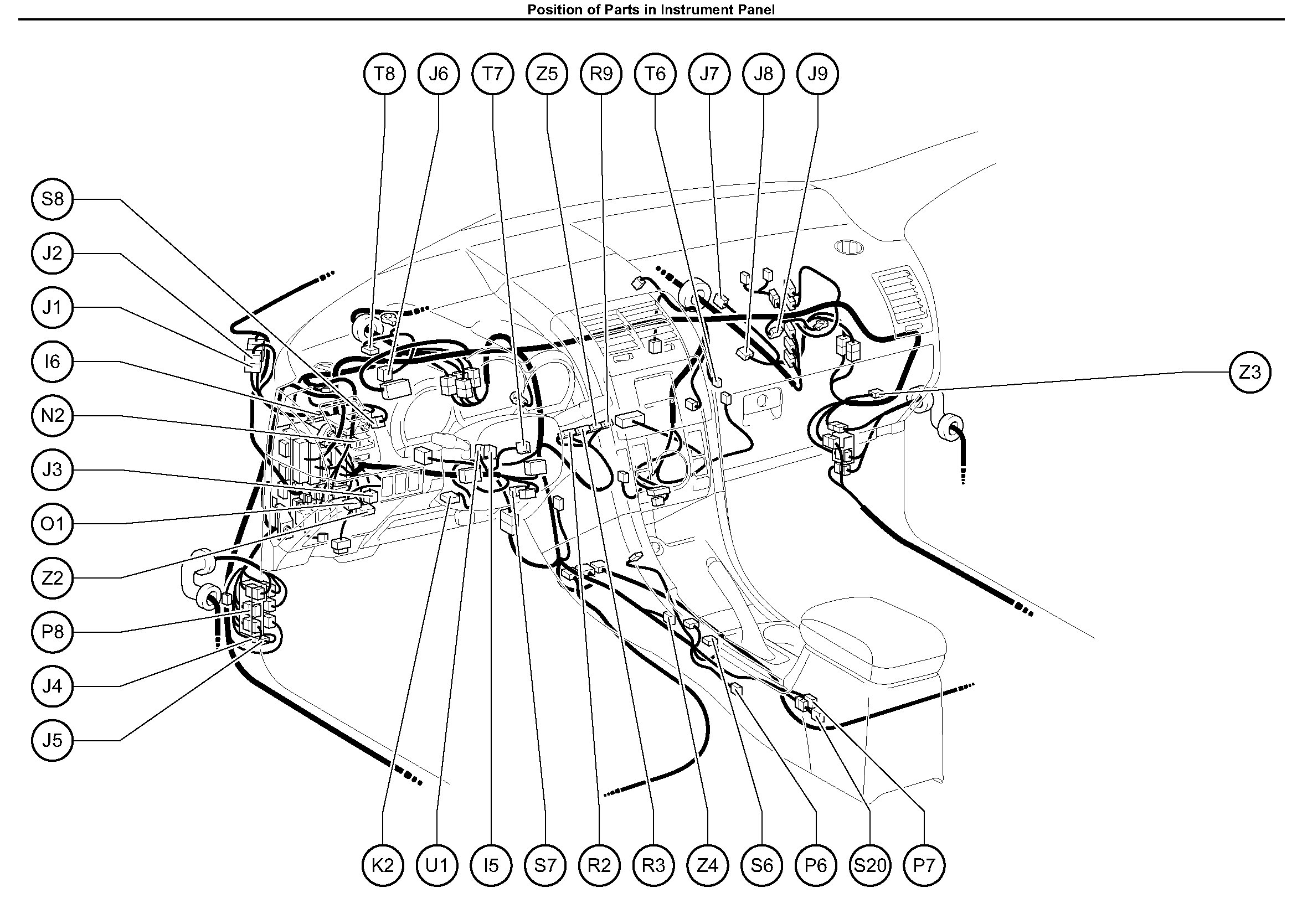 Position of Parts in Instrument Panel

T8 J6 T7 Z5 R9 T6 J7 J8 J9

S8

J2

J1

I6

N2

J3

O1

Z2

P8

J4

J5

Z3

K2 U1 I5 S7 R2 R3 Z4 S6 P6 S20 P7