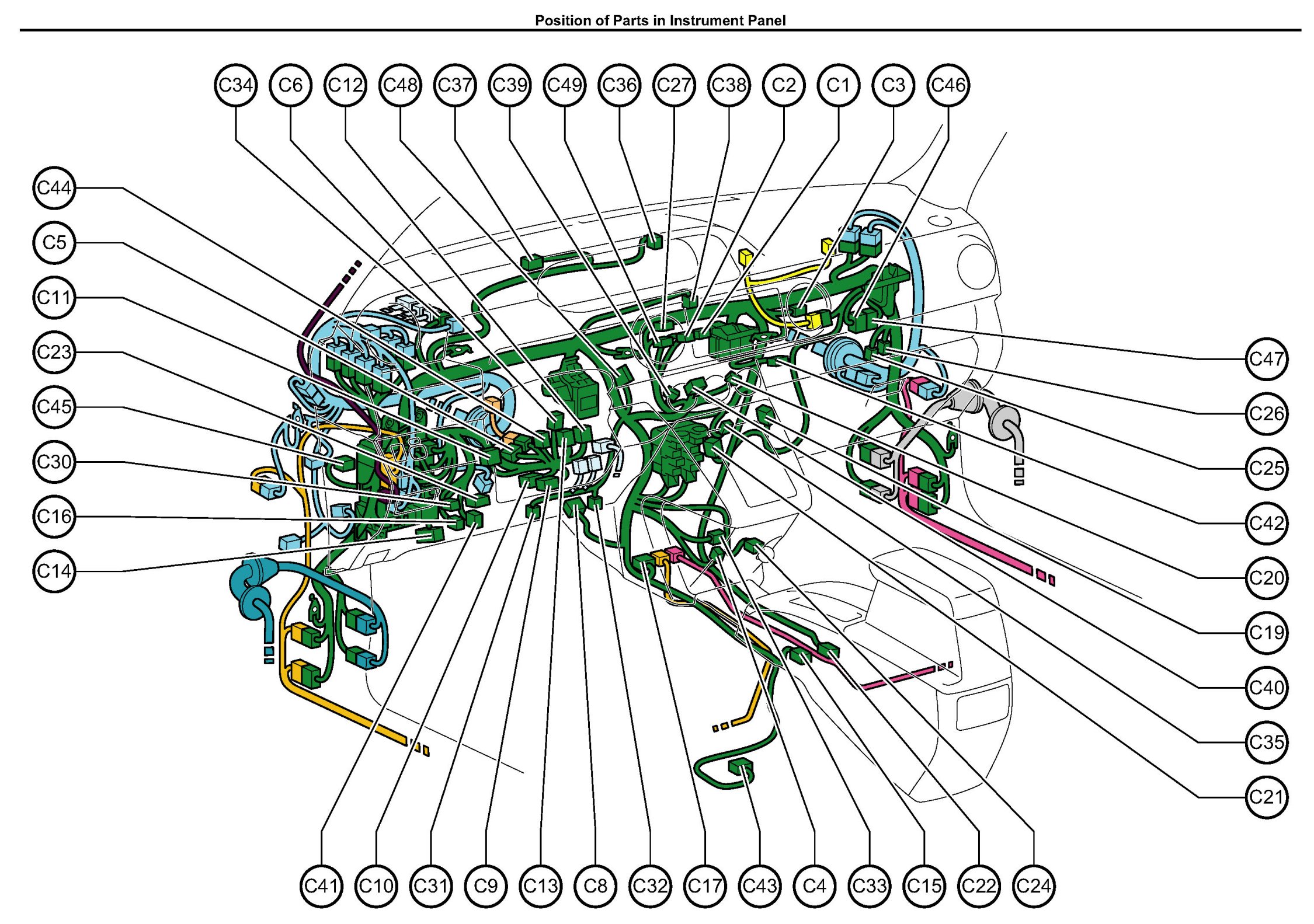 Position of Parts in Instrument Panel

C34 C6 C12 C48 C37 C39 C49 C36 C27 C38 C2 C1 C3 C46

C44
C5
C11
C23
C45
C30
C16
C14

C47
C26
C25
C42
C20
C19
C40
C35
C21

C41 C10 C31 C9 C13 C8 C32 C17 C43 C4 C33 C15 C22 C24