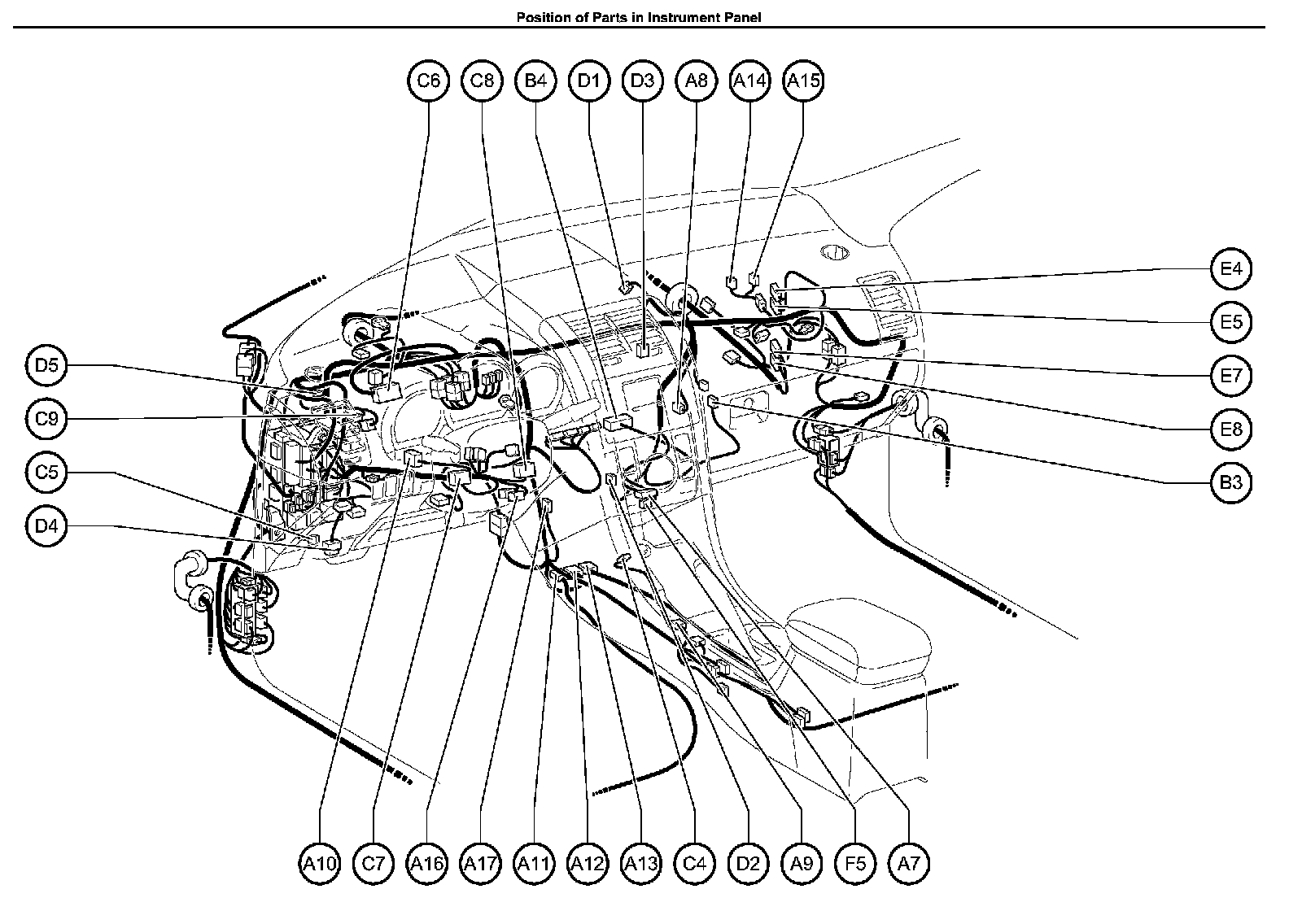 Position of Parts in Instrument Panel

C6
C8
B4
D1
D3
A8
A14
A15

D5
C9
C5
D4

E4
E5
E7
E8
B3

A10
C7
A16
A17
A11
A12
A13
C4
D2
A9
F5
A7