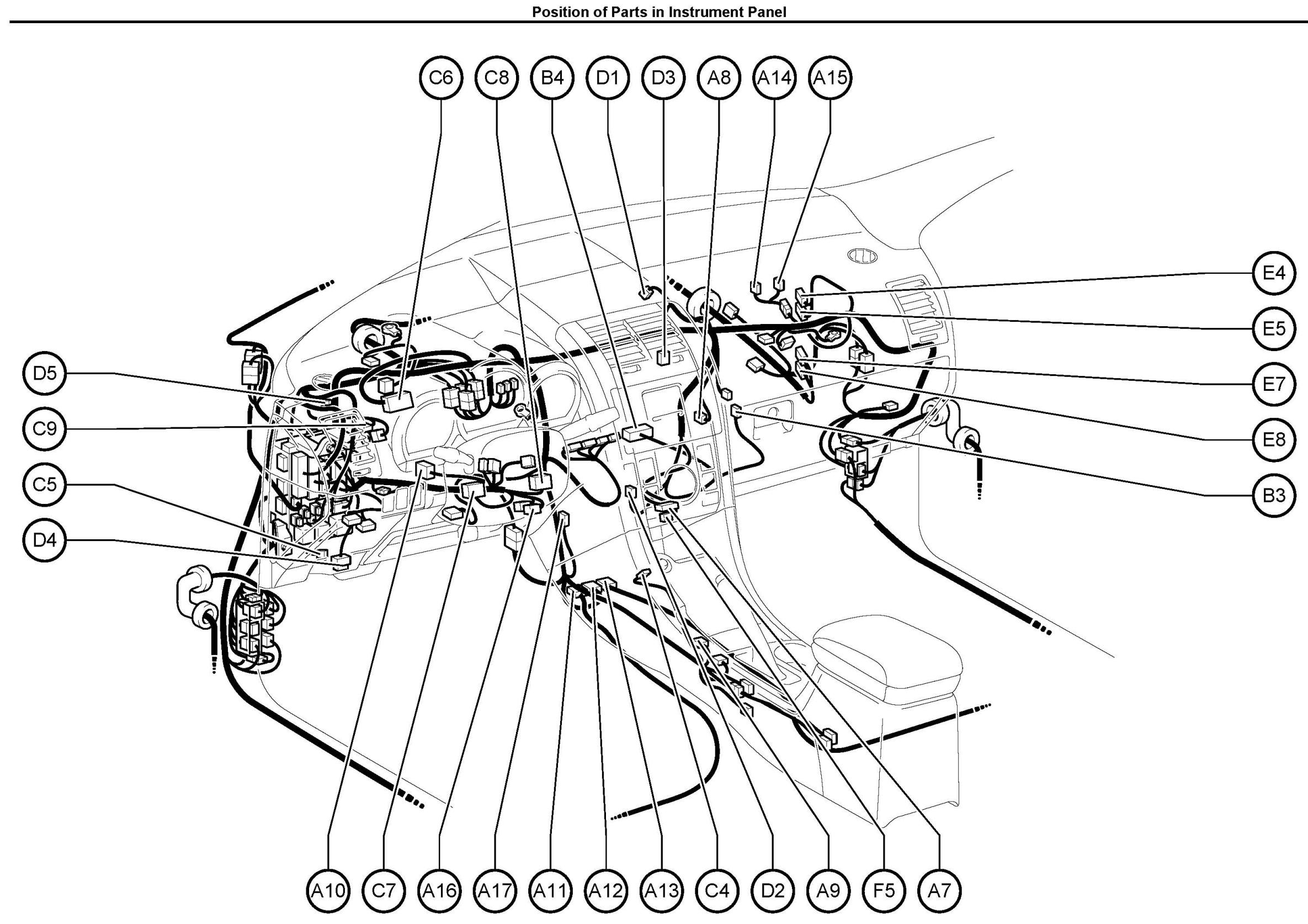 Position of Parts in Instrument Panel

C6
C8
B4
D1
D3
A8
A14
A15

D5
C9
C5
D4

E4
E5
E7
E8
B3

A10
C7
A16
A17
A11
A12
A13
C4
D2
A9
F5
A7