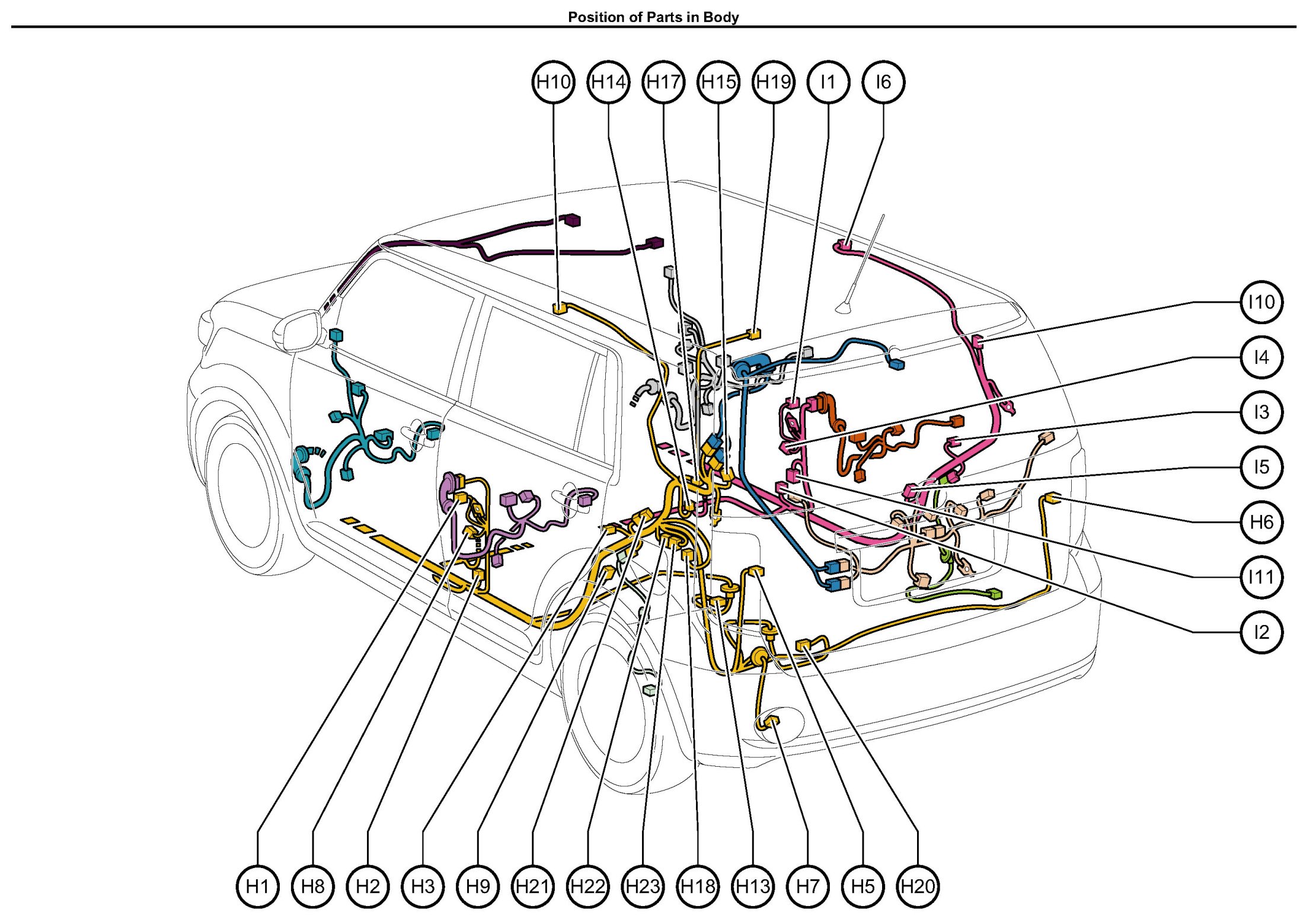 Position of Parts in Body

H10 H14 H17 H15 H19 I1 I6

I10
I4
I3
I5
H6
I11
I2

H1 H8 H2 H3 H9 H21 H22 H23 H18 H13 H7 H5 H20