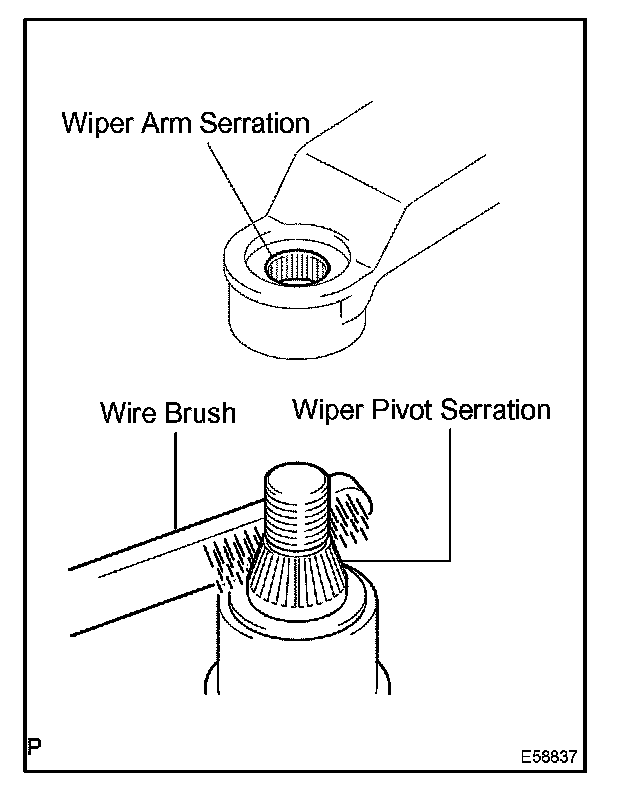 Wiper Arm Serration

Wire Brush

Wiper Pivot Serration

P

E58837