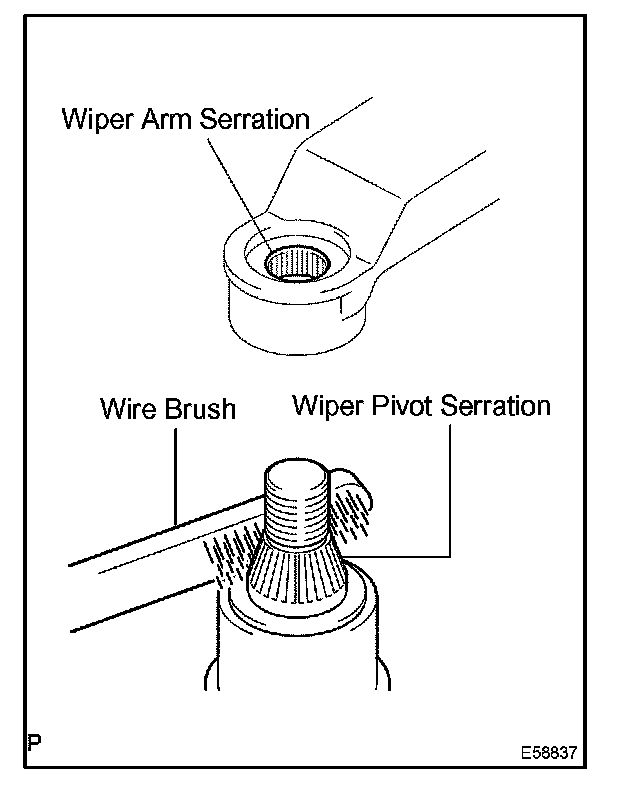 Wiper Arm Serration

Wire Brush

Wiper Pivot Serration

P

E58837