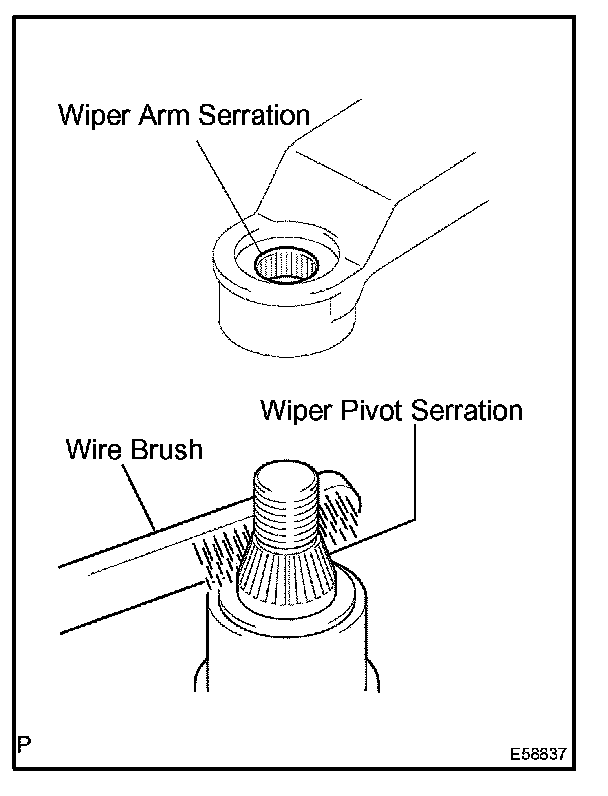 Wiper Arm Serration

Wiper Pivot Serration

Wire Brush

P

E58837