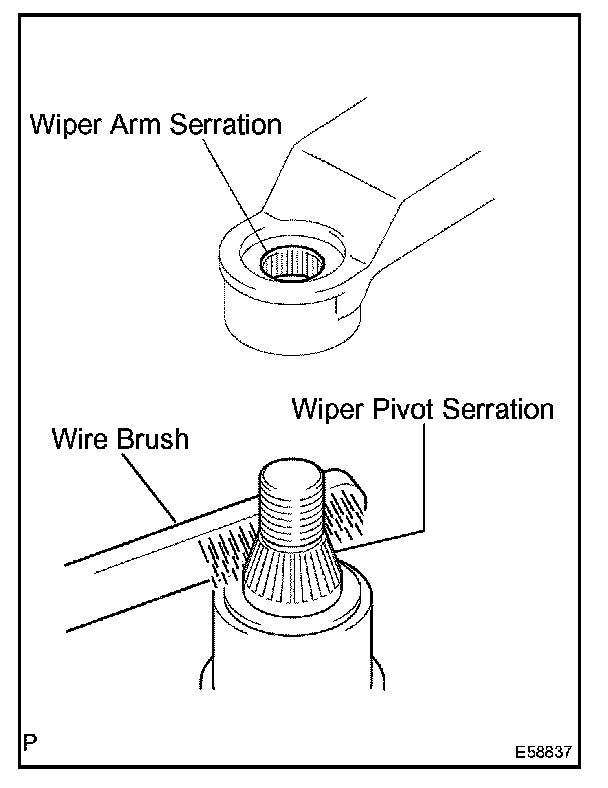 Wiper Arm Serration

Wiper Pivot Serration

Wire Brush

P

E58837