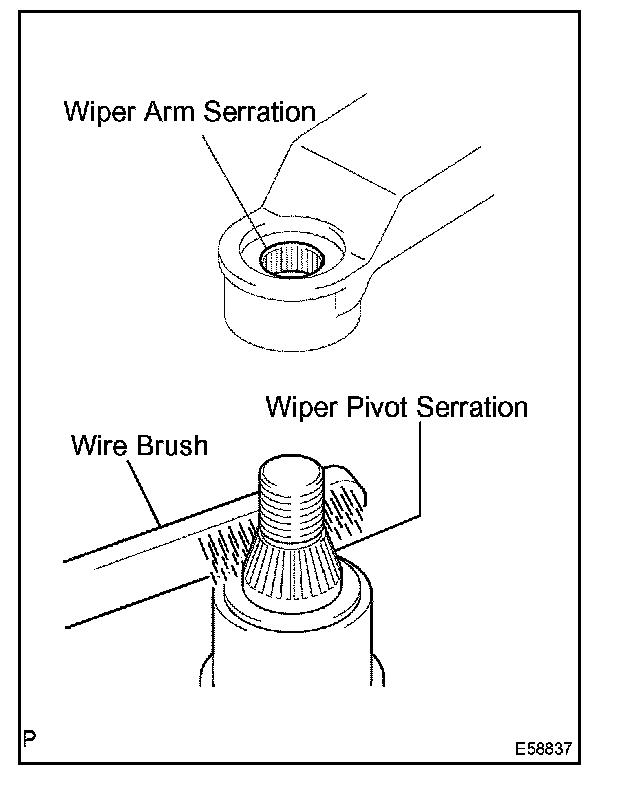 Wiper Arm Serration

Wiper Pivot Serration

Wire Brush

P

E58837