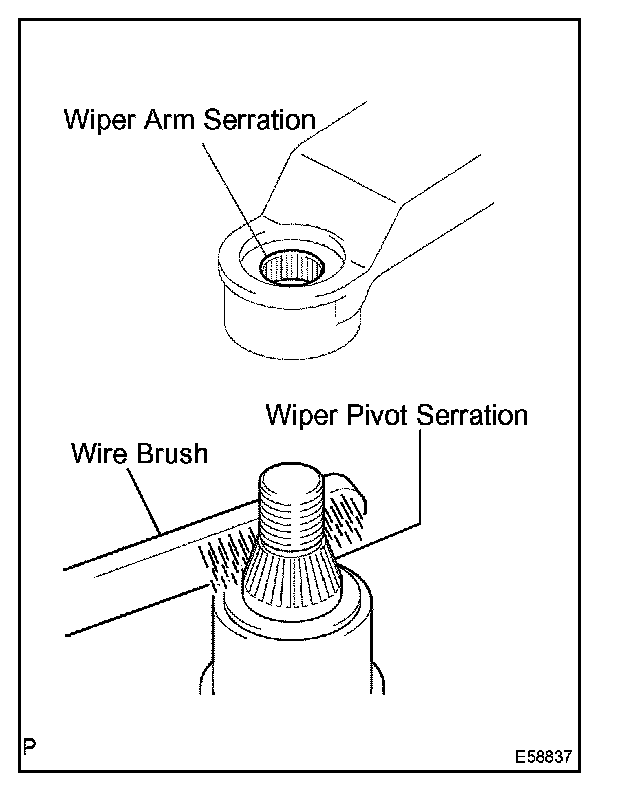 Wiper Arm Serration

Wiper Pivot Serration

Wire Brush

P

E58837