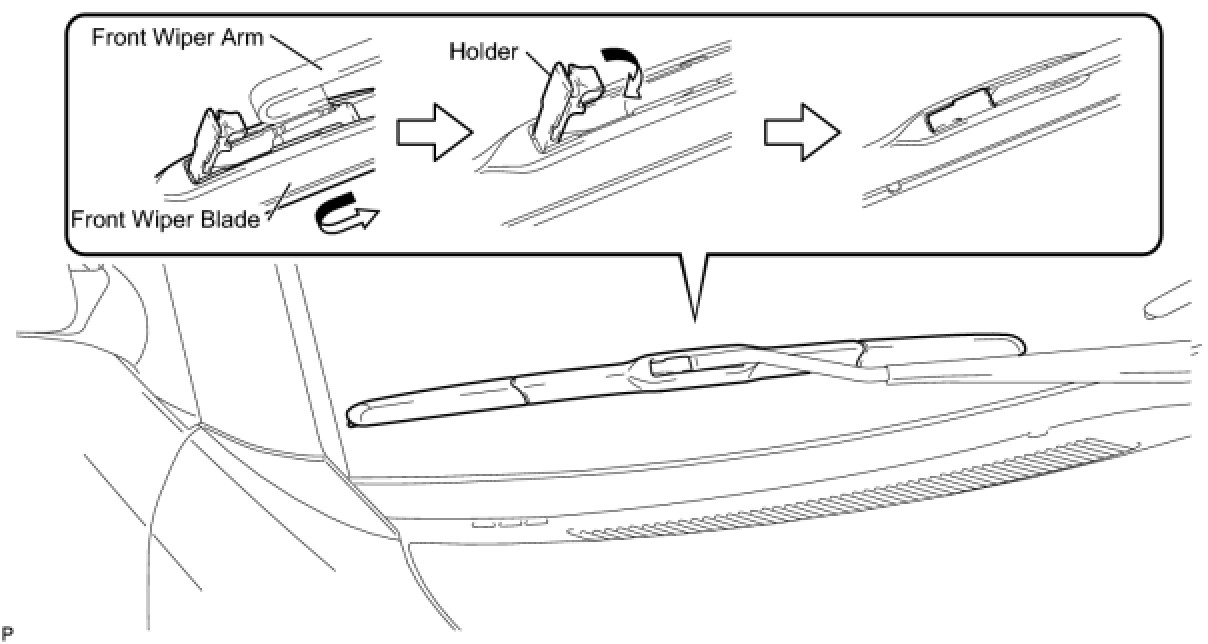 Front Wiper Arm
Holder
Front Wiper Blade
P