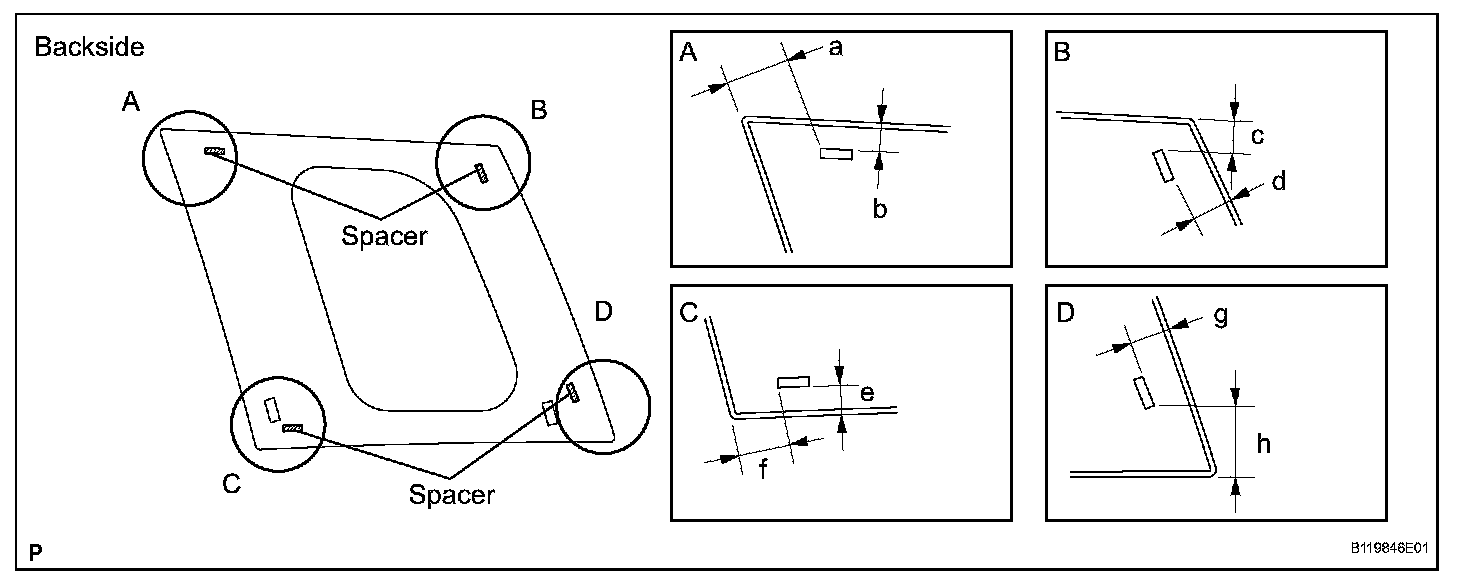 Backside

A

B

Spacer

D

C

Spacer

A
a
b

B
c
d

C
e
f

D
g
h

P

B119846E01