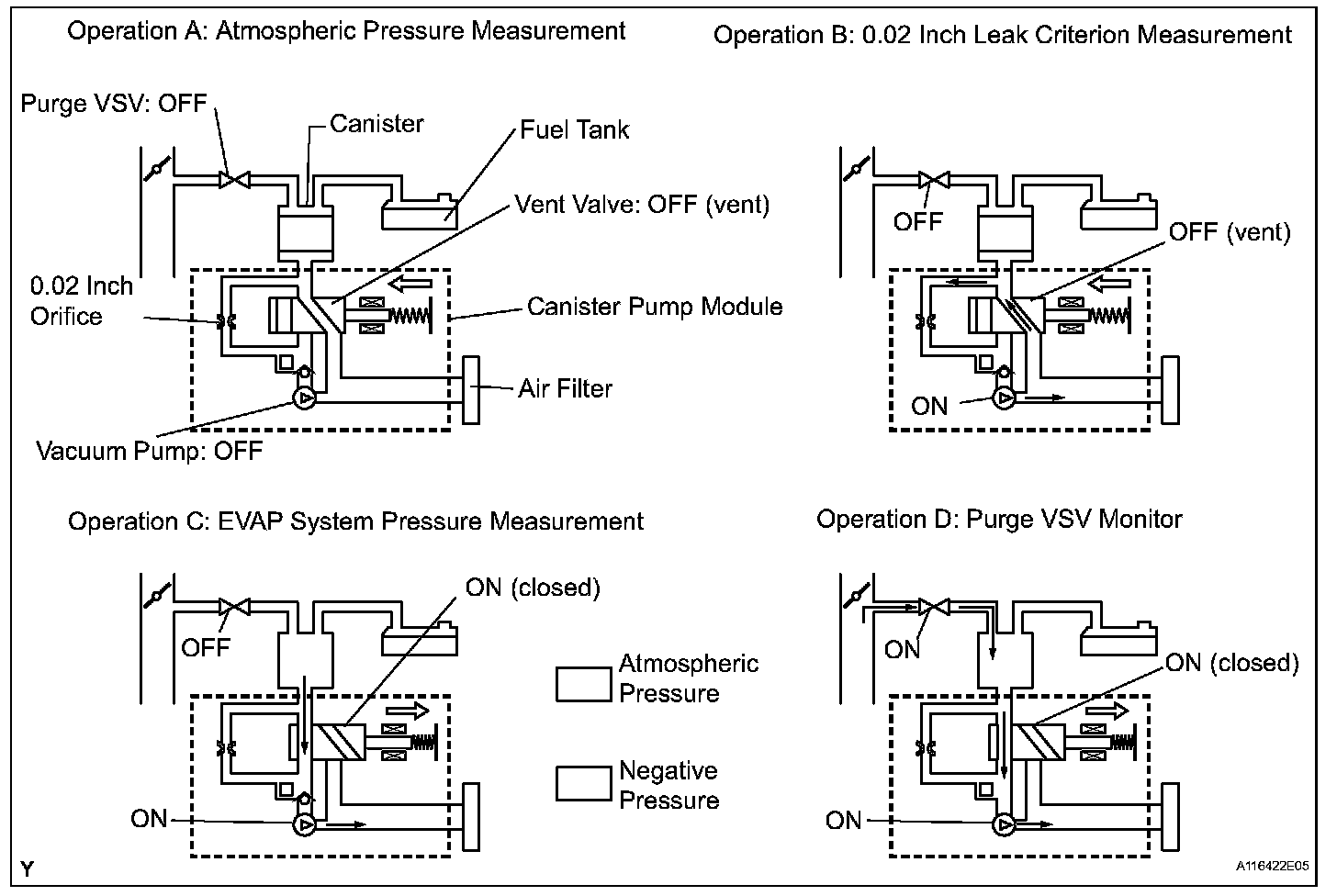 Operation A: Atmospheric Pressure Measurement

Purge VSV: OFF

Canister

Fuel Tank

Vent Valve: OFF (vent)

0.02 Inch Orifice

Canister Pump Module

Air Filter

Vacuum Pump: OFF

Operation B: 0.02 Inch Leak Criterion Measurement

OFF

OFF (vent)

ON

Operation C: EVAP System Pressure Measurement

ON (closed)

OFF

ON

Atmospheric Pressure

Negative Pressure

Operation D: Purge VSV Monitor

ON

ON (closed)

ON

Y

A116422E05