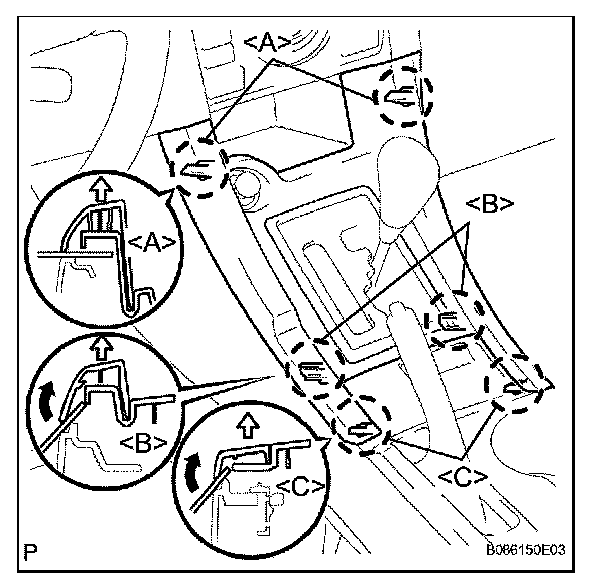 <A>
<B>
<A>
<B>
<C>
<C>
P
B086150E03