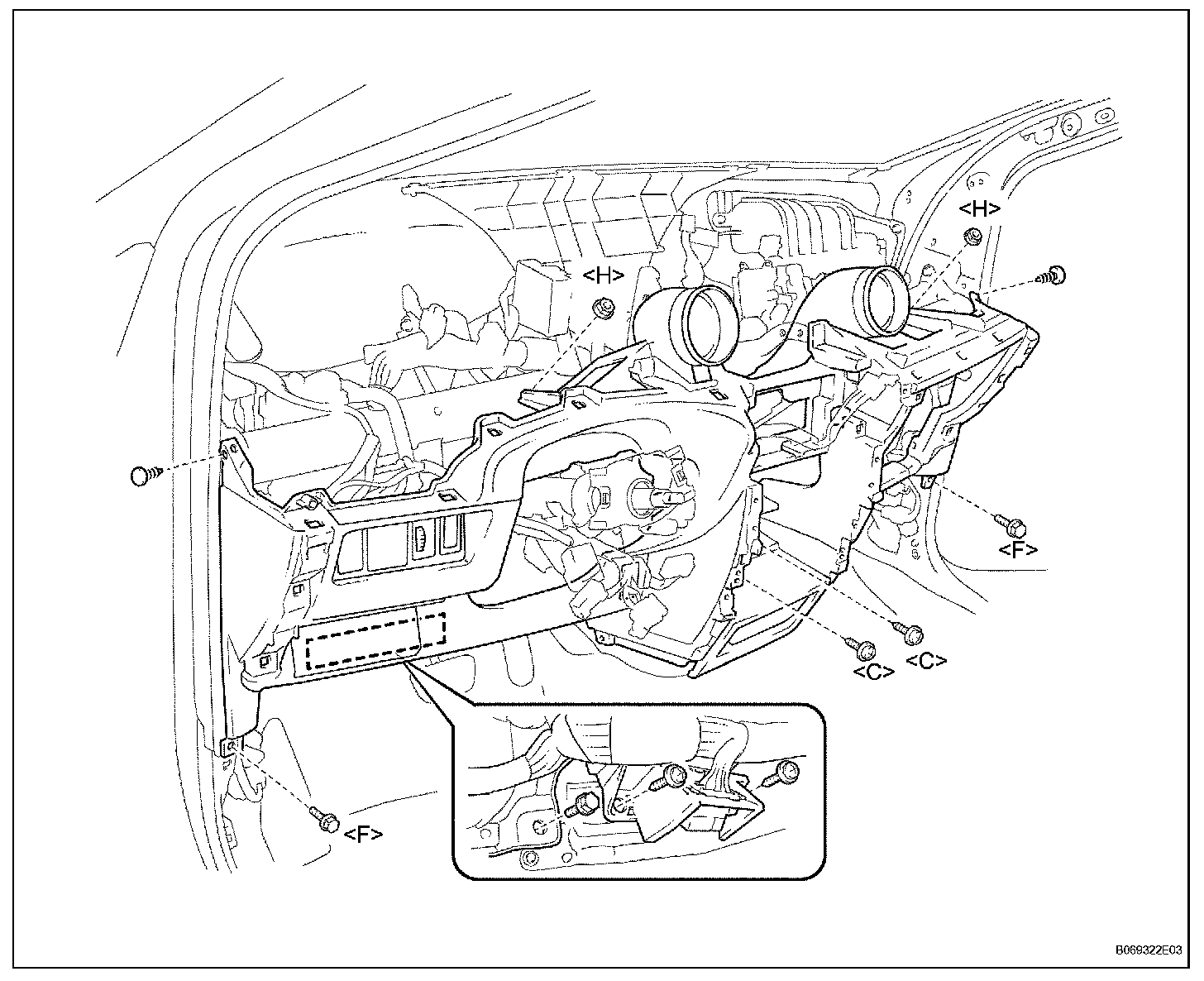 <H>

<H>

<F>

<C>

<C>

<F>

B069322E03