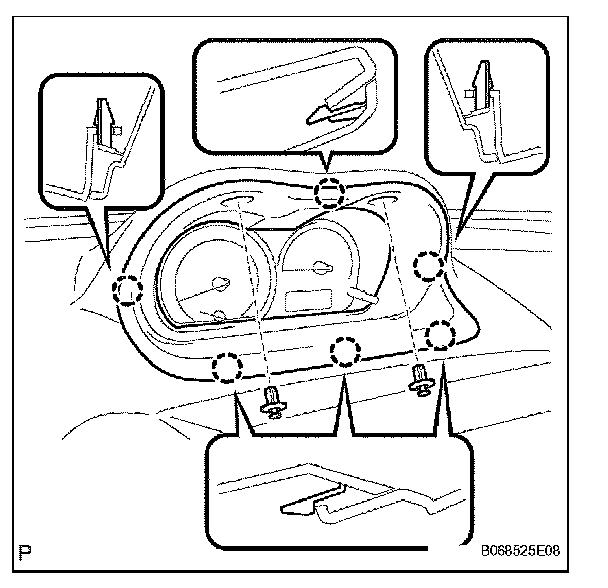 P

B068525E08