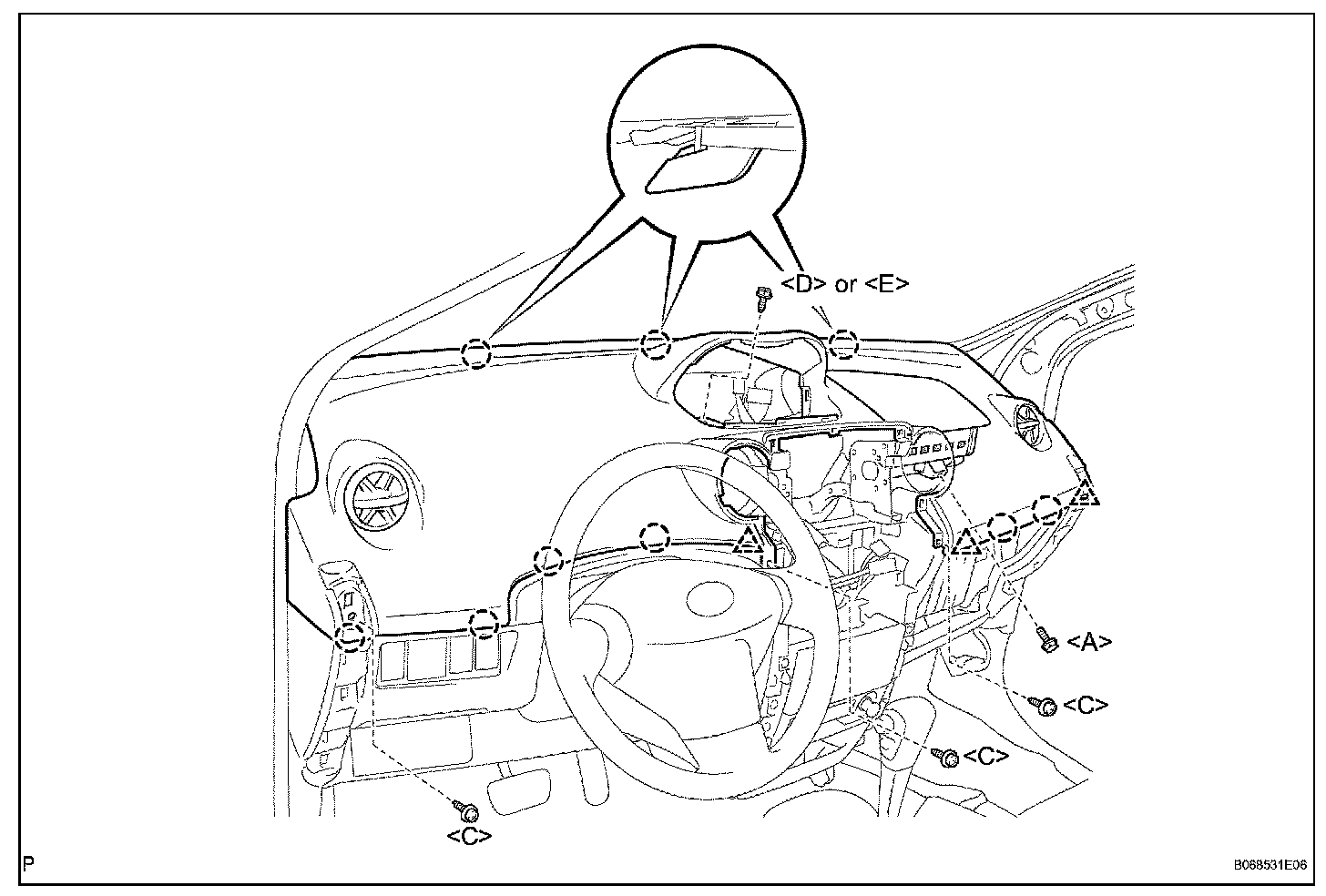 <D> or <E>

<A>

<C>

<C>

<C>

P

B068531E06