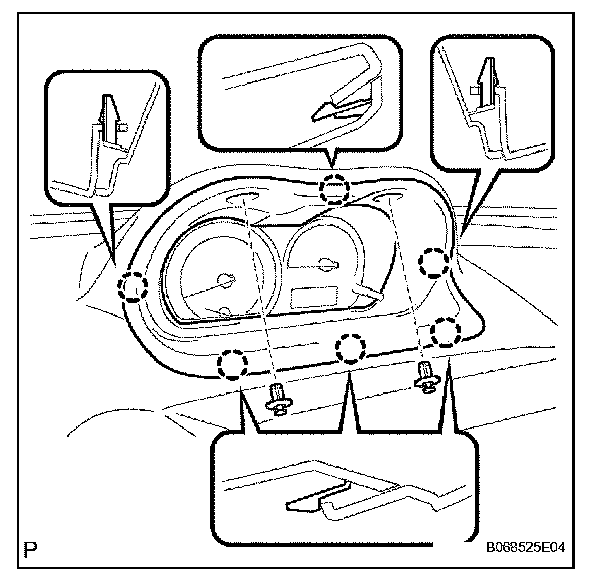 P

B068525E04