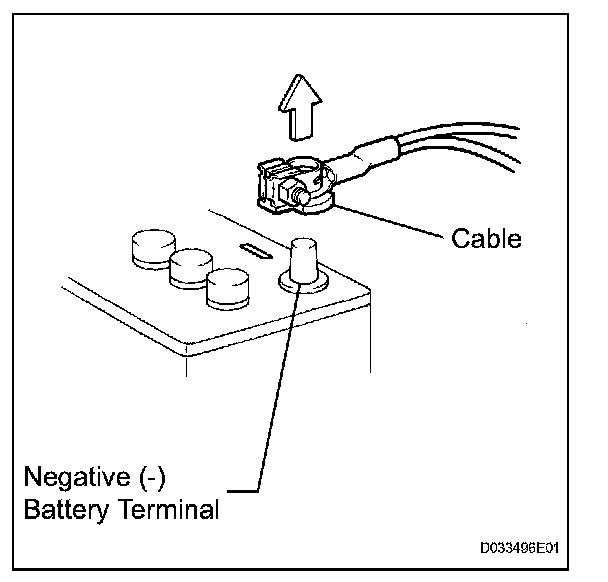 Cable

Negative (-)
Battery Terminal

D033496E01