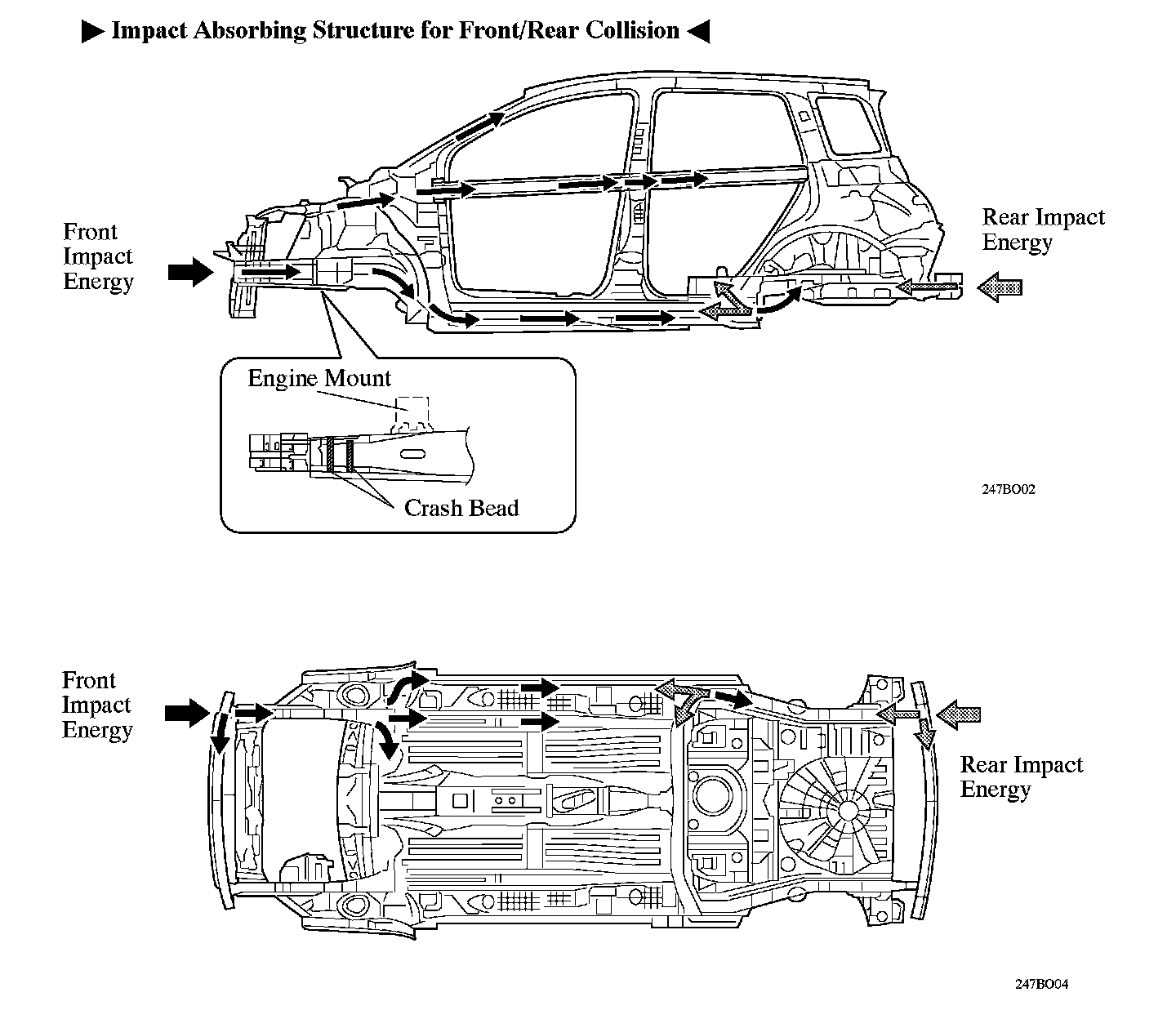 ▶ Impact Absorbing Structure for Front/Rear Collision ◀

Front Impact Energy

Rear Impact Energy

Engine Mount

Crash Bead

247BO02

Front Impact Energy

Rear Impact Energy

247BO04