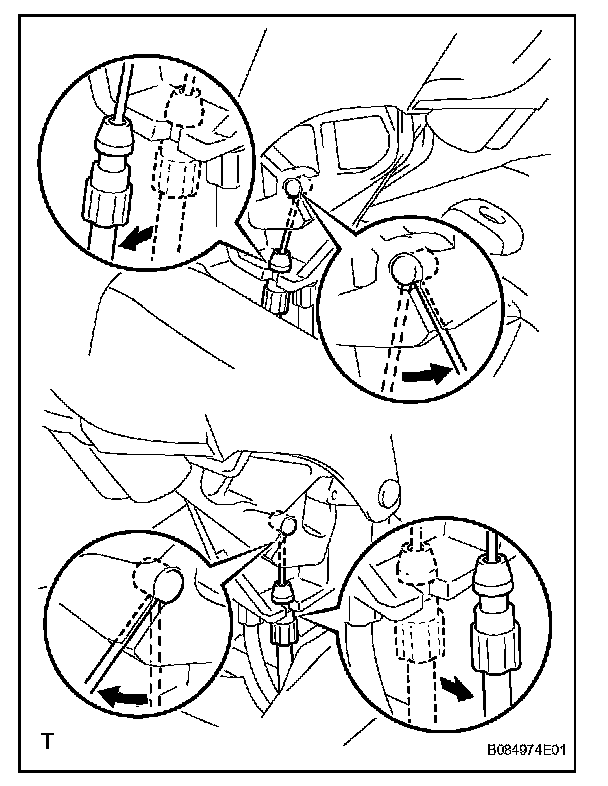 T

B084974E01