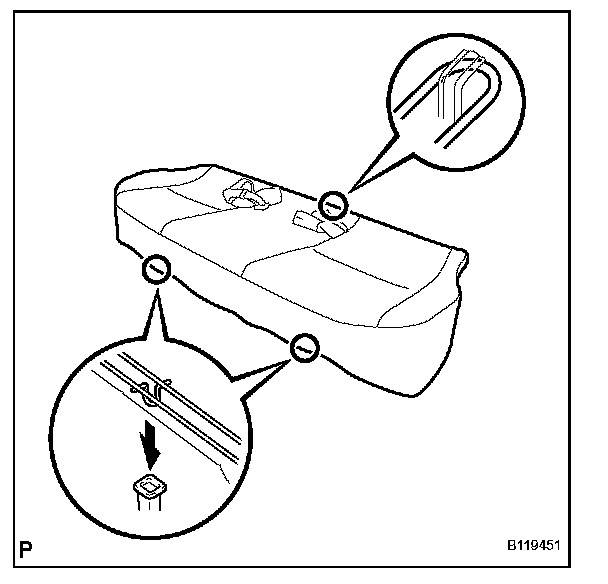 P

B119451