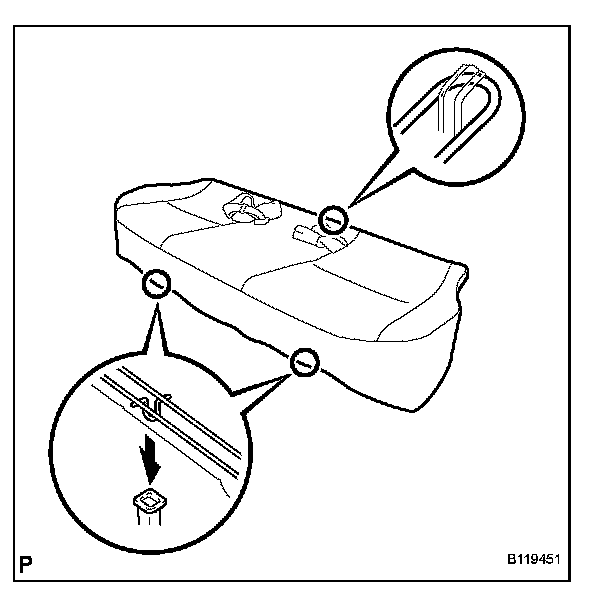 P

B119451