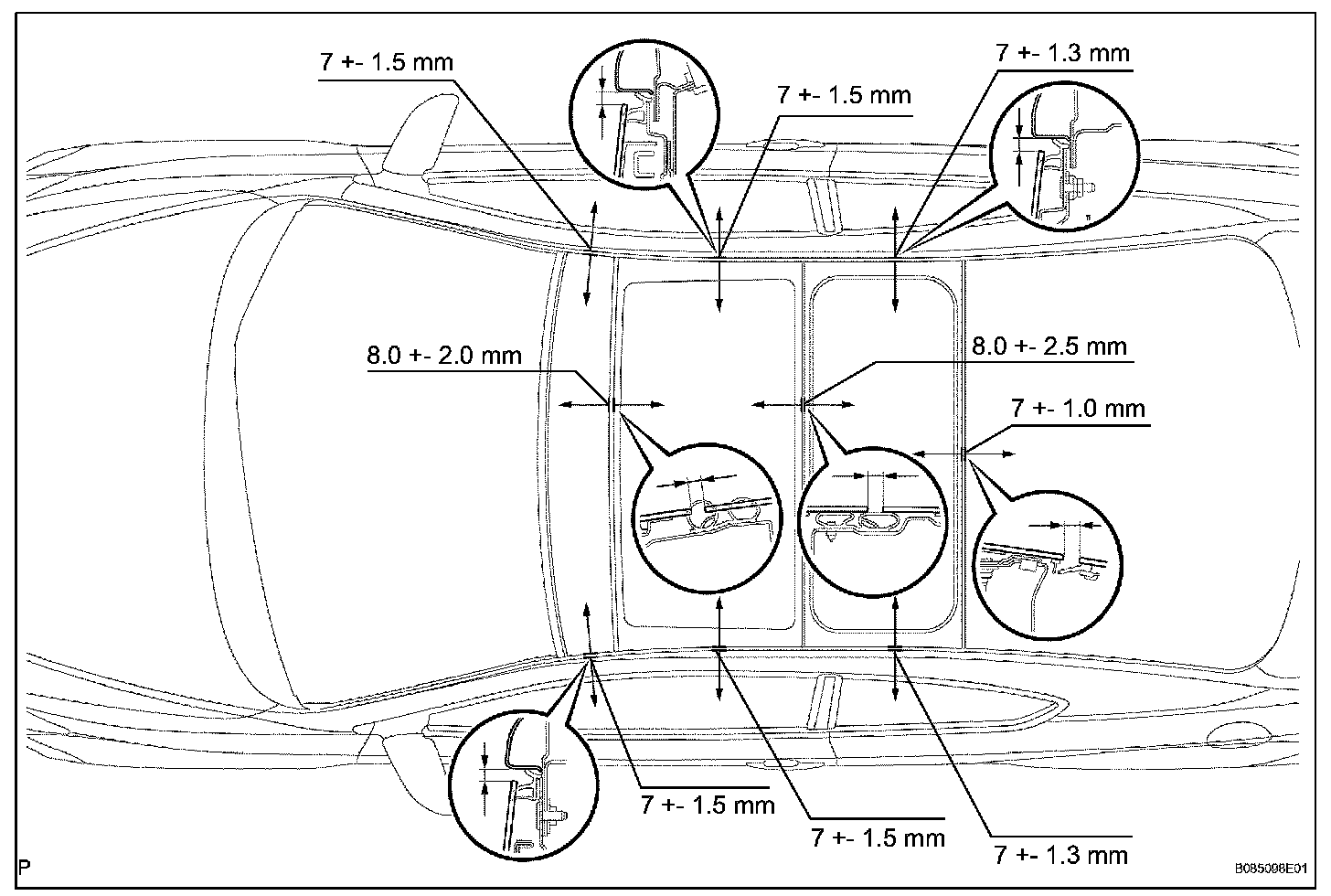 7 +- 1.5 mm

7 +- 1.5 mm

7 +- 1.3 mm

8.0 +- 2.0 mm

8.0 +- 2.5 mm

7 +- 1.0 mm

7 +- 1.5 mm

7 +- 1.5 mm

7 +- 1.3 mm

P

B085098E01