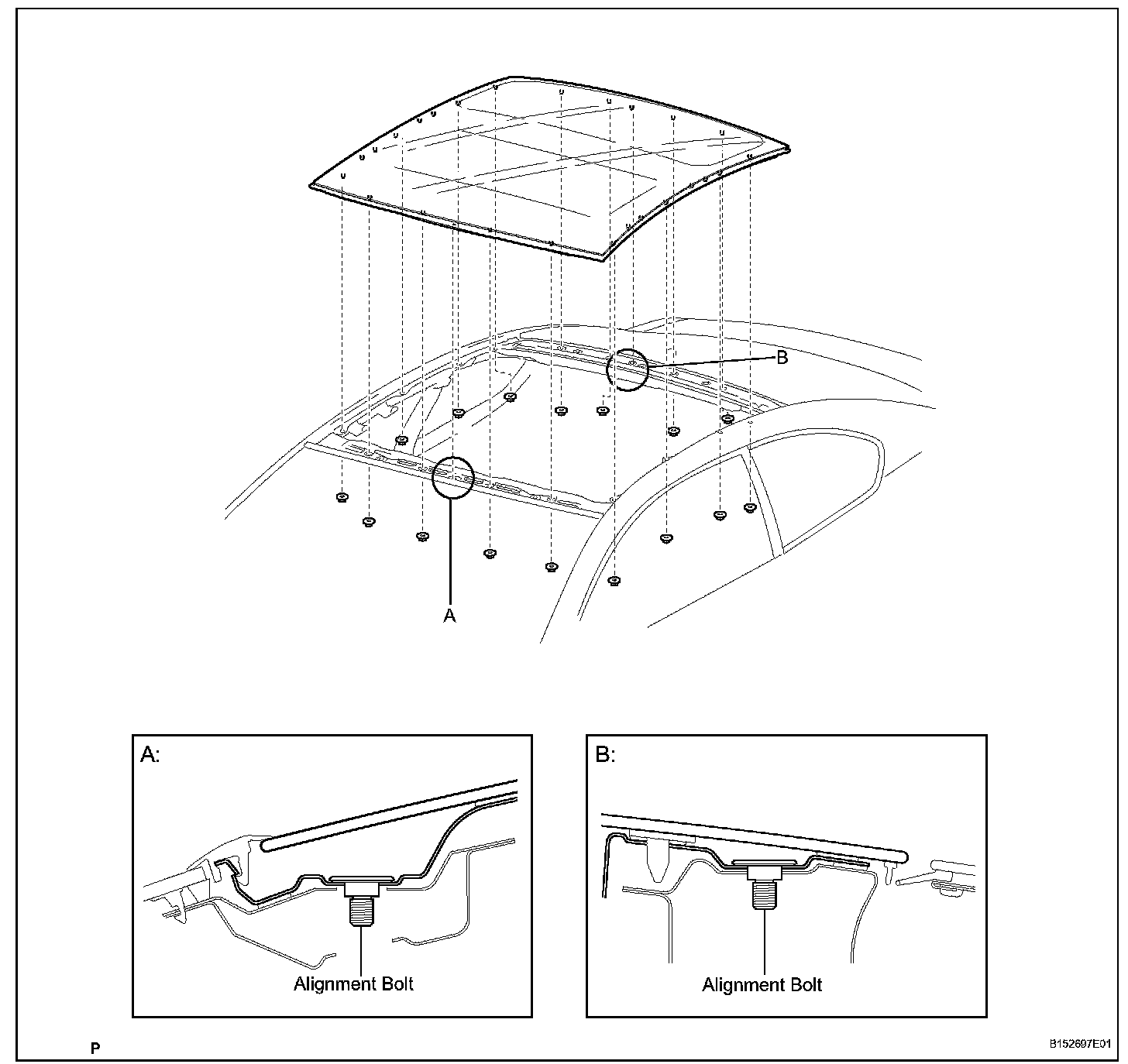 B

A

A:

Alignment Bolt

B:

Alignment Bolt

P

B152697E01