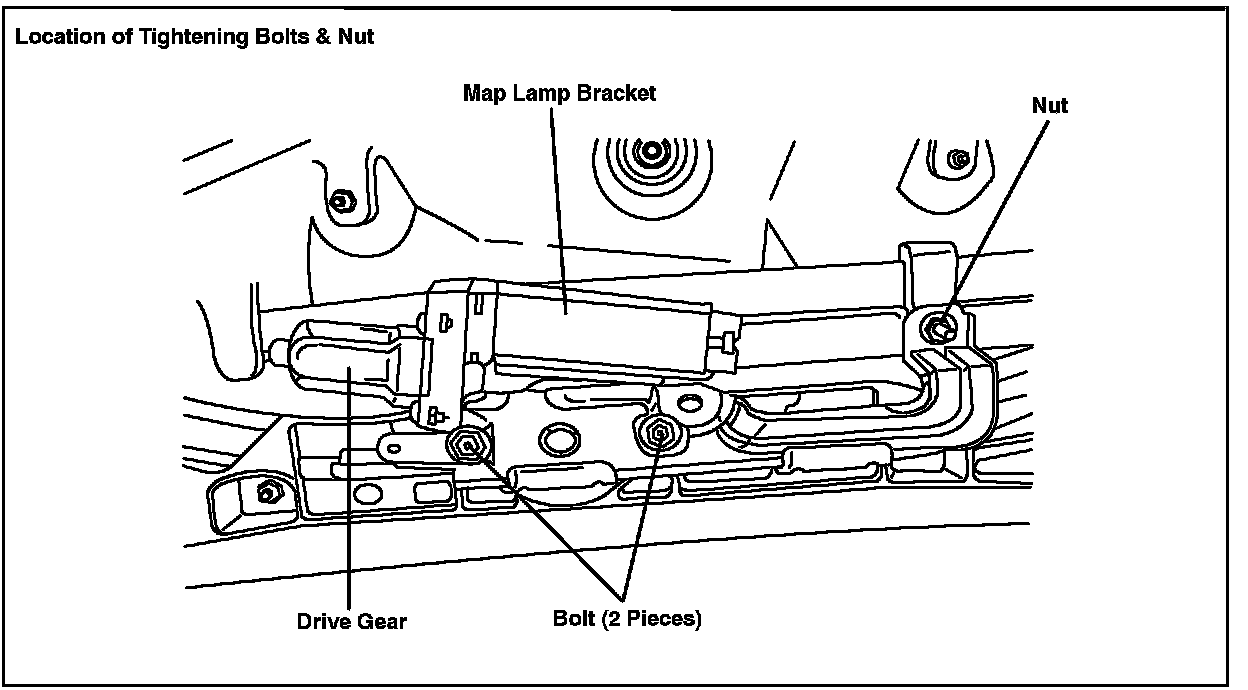 Location of Tightening Bolts & Nut

Map Lamp Bracket

Nut

Drive Gear

Bolt (2 Pieces)