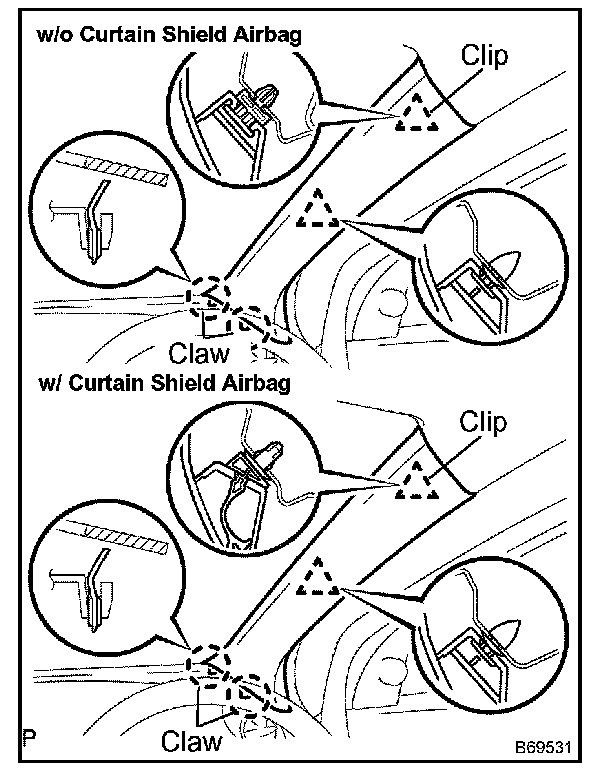 w/o Curtain Shield Airbag

Clip

Claw

w/ Curtain Shield Airbag

Clip

Claw

P

B69531