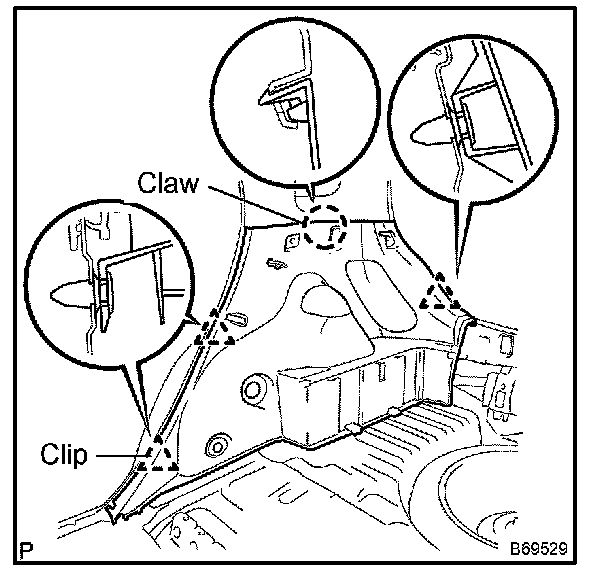 Claw

Clip

P

B69529