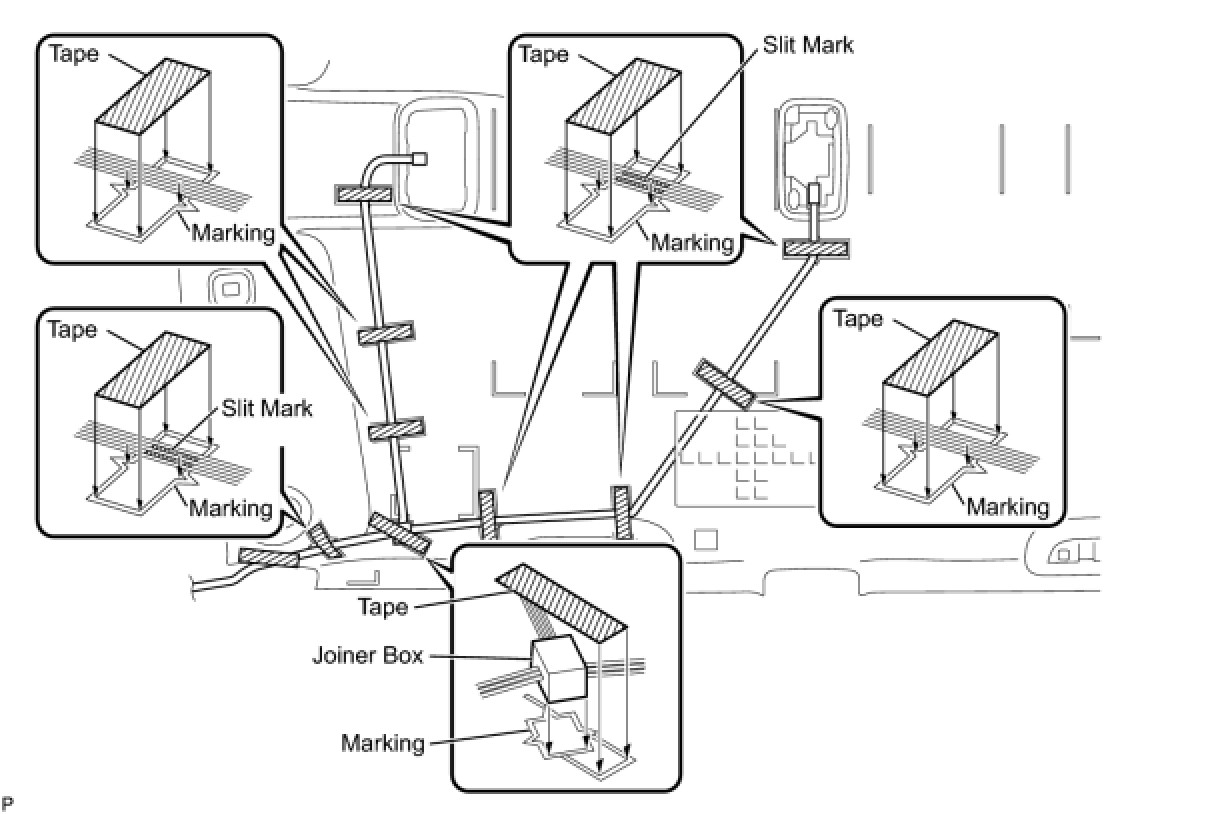 Tape

Marking

Tape

Slit Mark

Marking

Tape

Slit Mark

Marking

Tape

Marking

Tape

Joiner Box

Marking

P