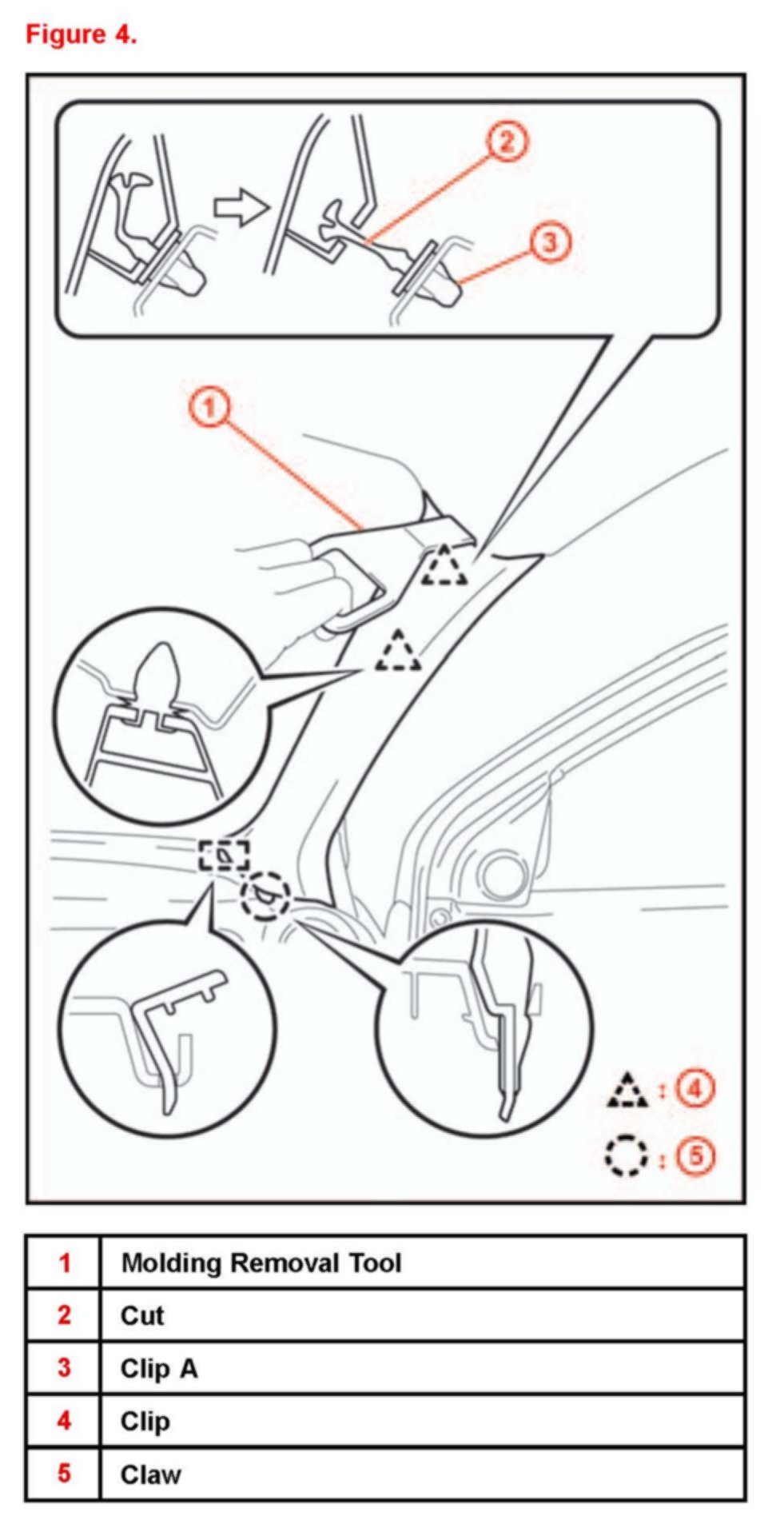 Figure 4.

2

3

1

: 4

: 5

| 1 | Molding Removal Tool |
|---|---|
| 2 | Cut |
| 3 | Clip A |
| 4 | Clip |
| 5 | Claw |