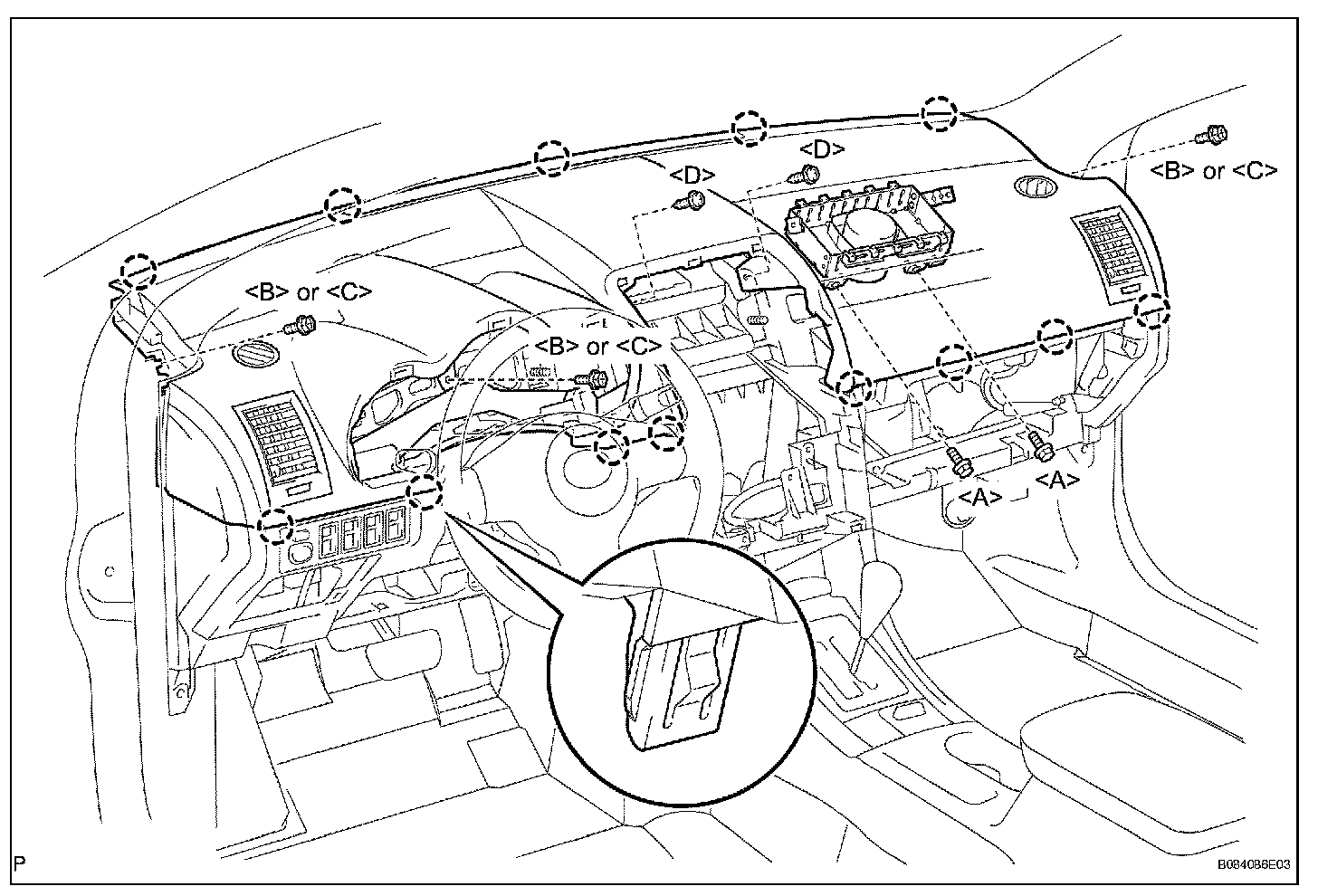 <D>
<D>
<B> or <C>
<B> or <C>
<B> or <C>
<A>
<A>
P
B084086E03