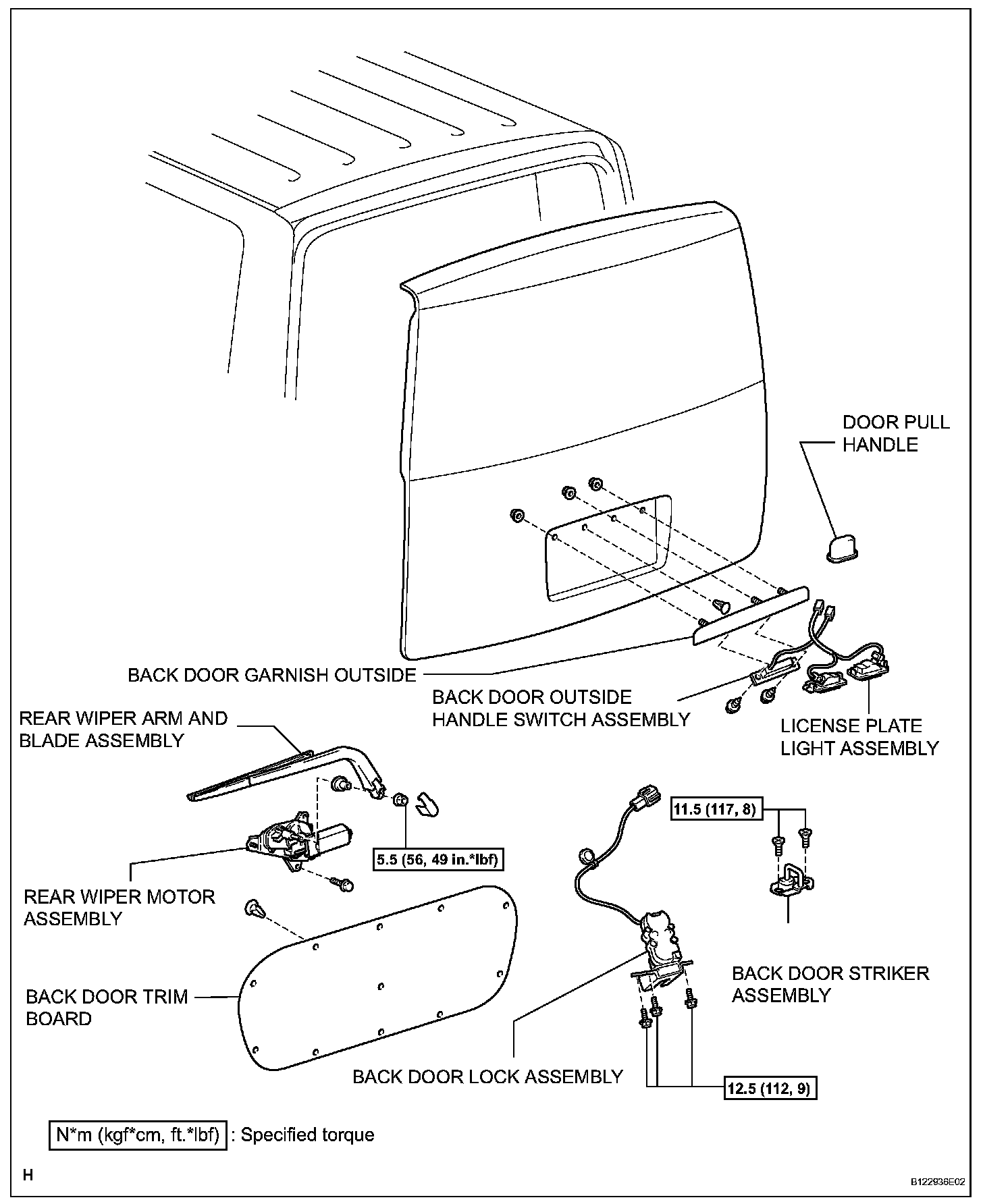 DOOR PULL HANDLE

BACK DOOR GARNISH OUTSIDE

BACK DOOR OUTSIDE HANDLE SWITCH ASSEMBLY

LICENSE PLATE LIGHT ASSEMBLY

REAR WIPER ARM AND BLADE ASSEMBLY

5.5 (56, 49 in.*lbf)

11.5 (117, 8)

REAR WIPER MOTOR ASSEMBLY

BACK DOOR STRIKER ASSEMBLY

BACK DOOR TRIM BOARD

BACK DOOR LOCK ASSEMBLY

12.5 (112, 9)

N*m (kgf*cm, ft.*lbf) : Specified torque

H

B122936E02