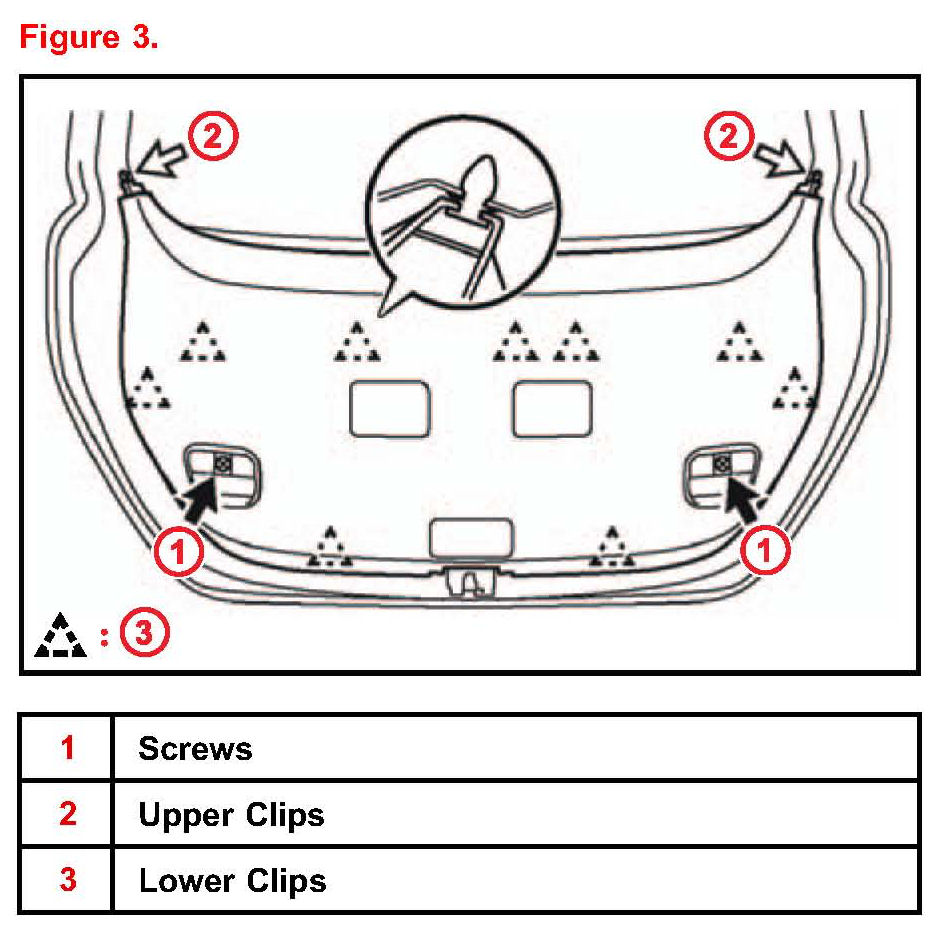 Figure 3.

2

2

1

1

: 3

| 1 | Screws |
|---|---|
| 2 | Upper Clips |
| 3 | Lower Clips |