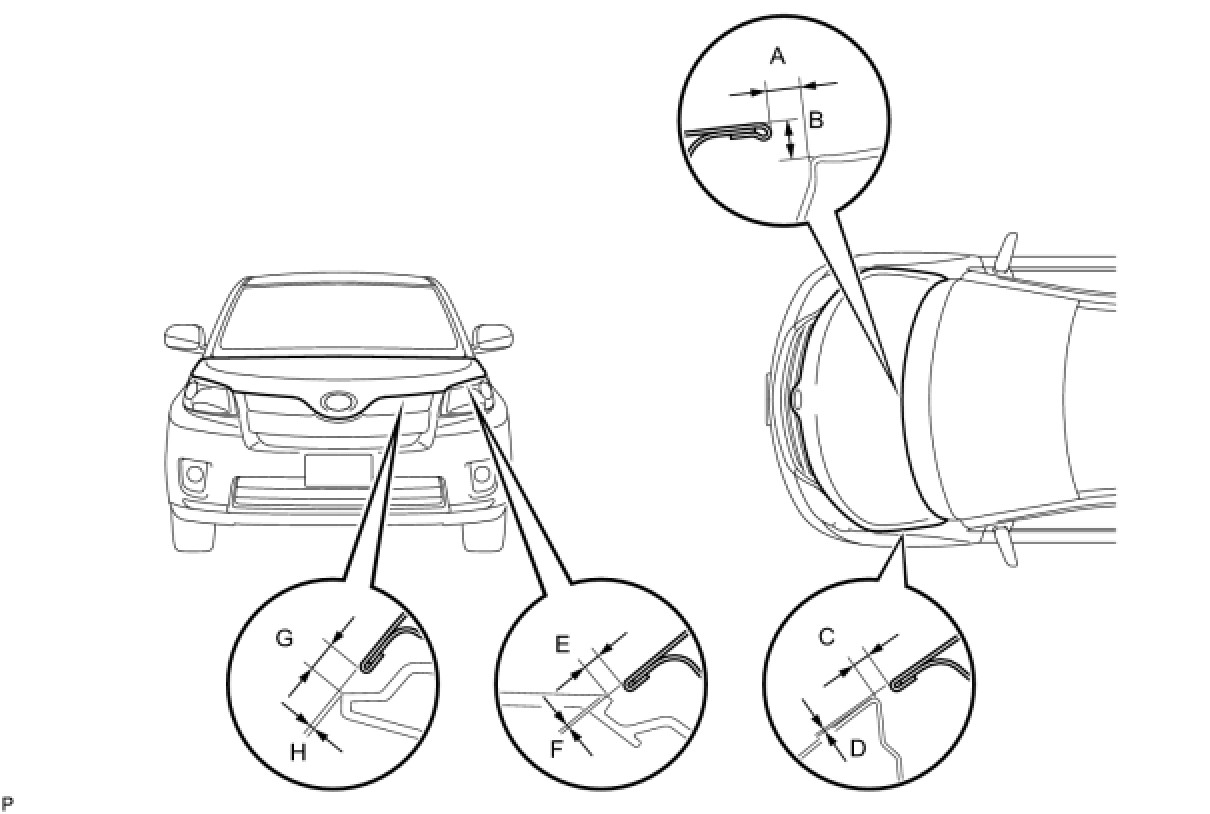 A
B
G
H
E
F
C
D
P