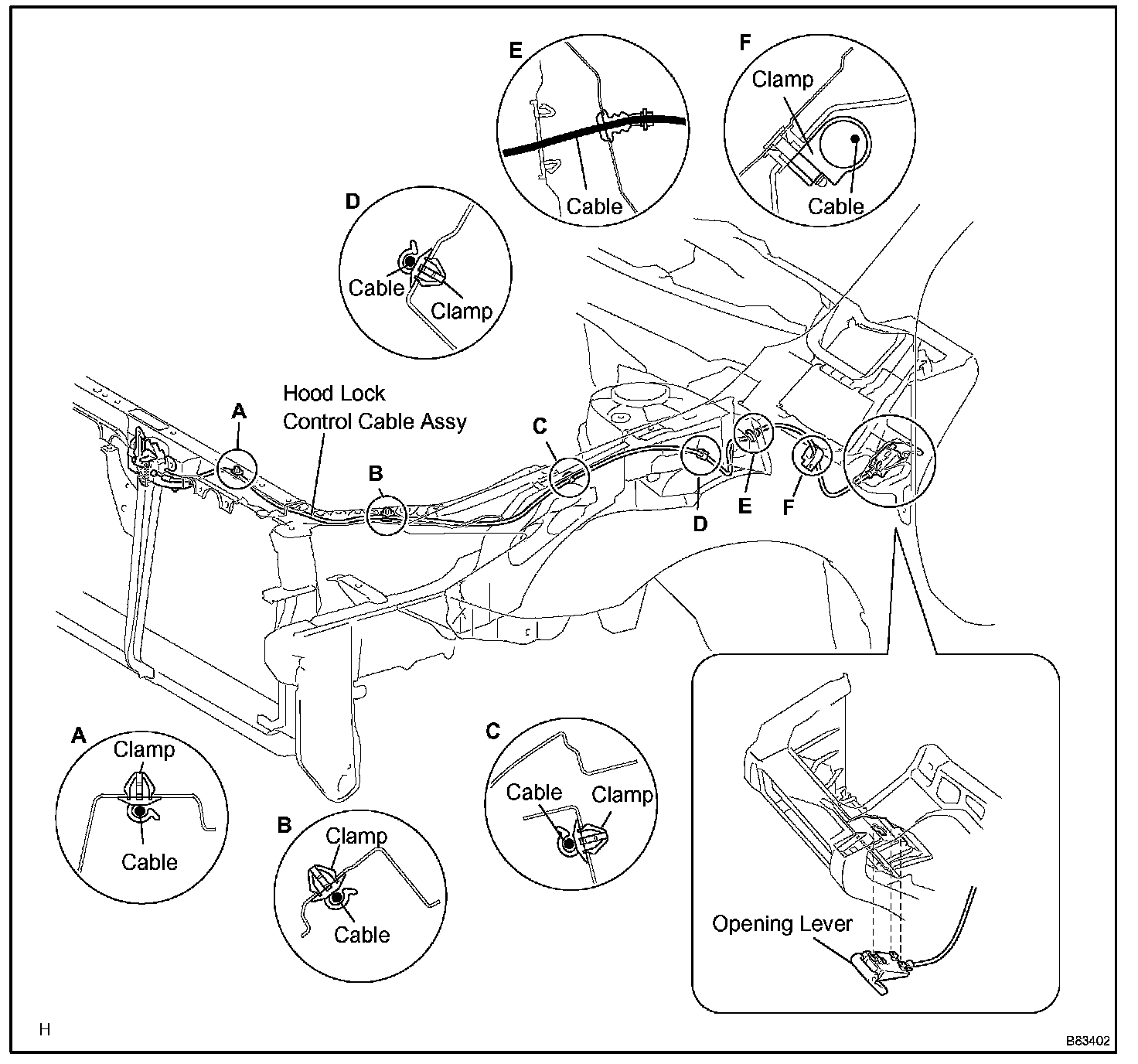 E
Cable

F
Clamp
Cable

D
Cable
Clamp

Hood Lock
Control Cable Assy

A
B
C
D
E
F

A
Clamp
Cable

B
Clamp
Cable

C
Cable
Clamp

Opening Lever

H

B83402