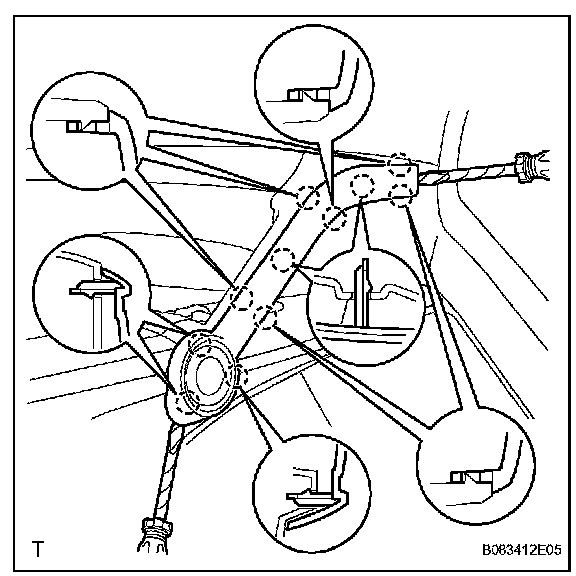 T

B083412E05