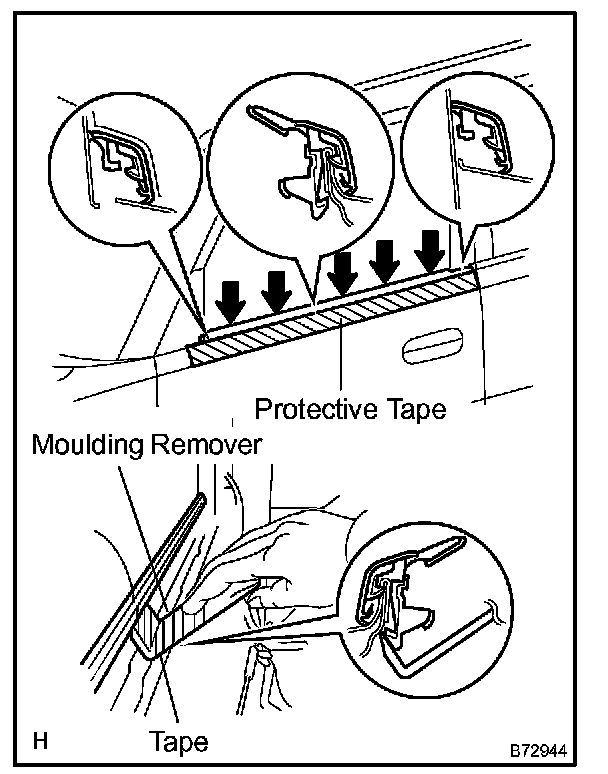 Protective Tape

Moulding Remover

H

Tape

B72944