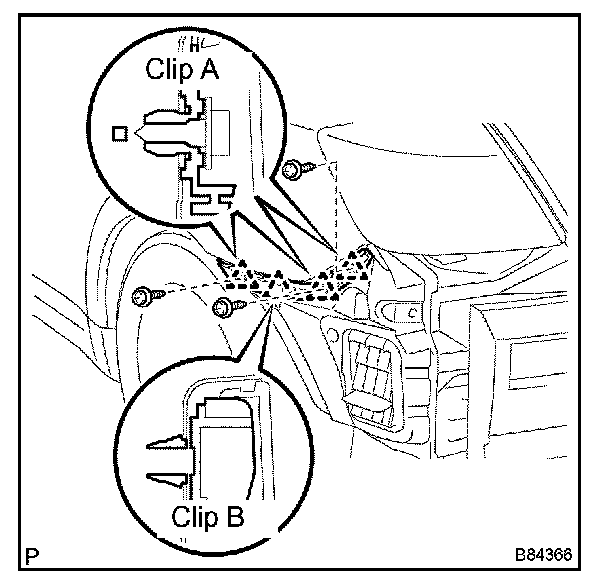 Clip A

Clip B

P

B84366