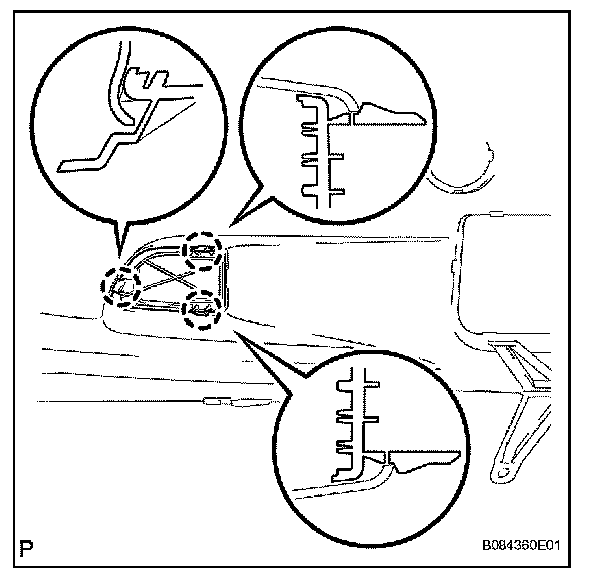 P

B084360E01