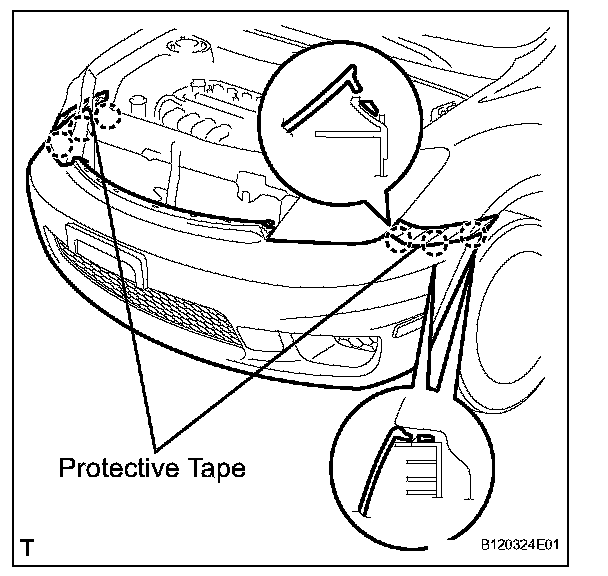 Protective Tape

T

B120324E01