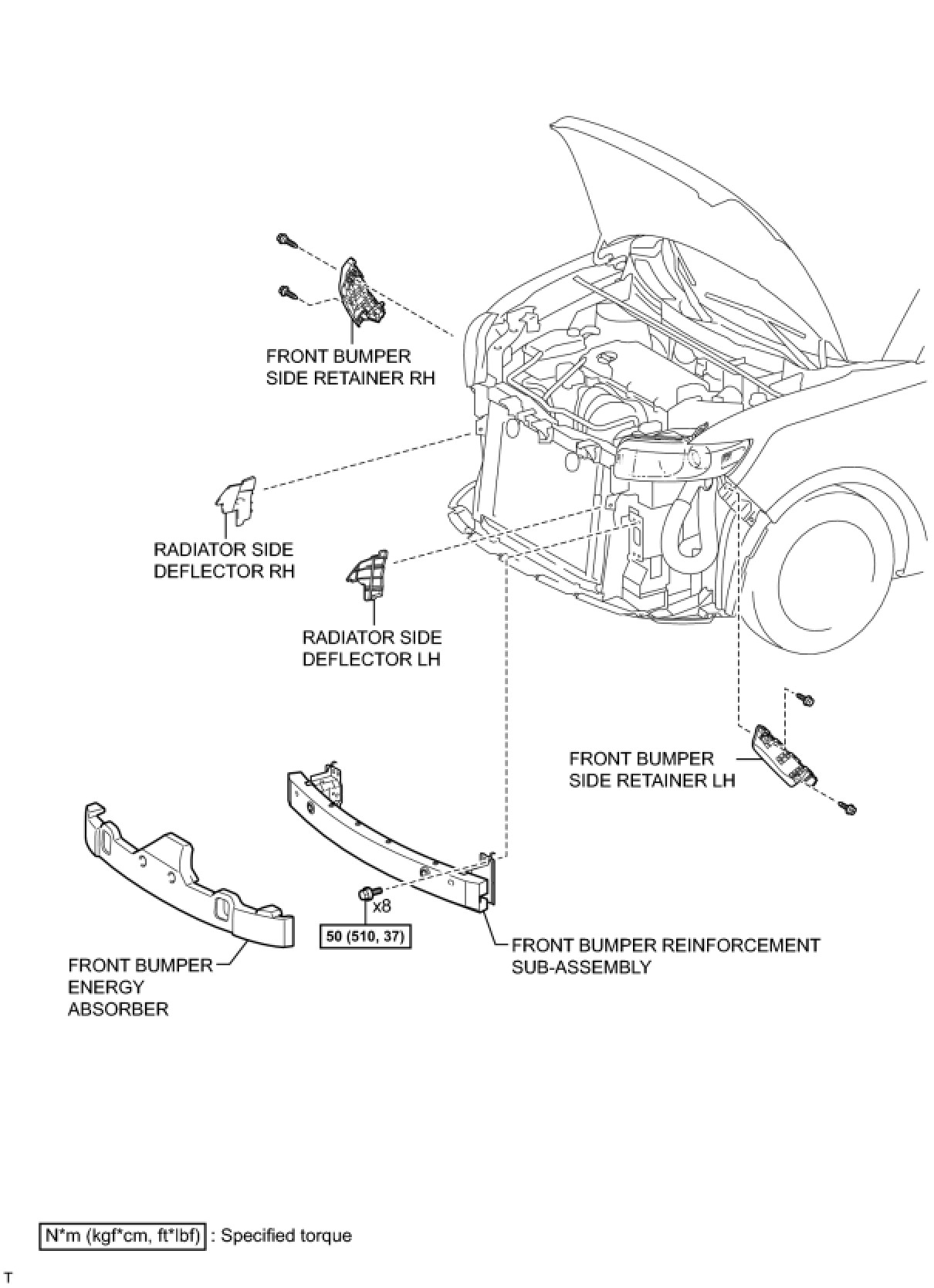 FRONT BUMPER SIDE RETAINER RH

RADIATOR SIDE DEFLECTOR RH

RADIATOR SIDE DEFLECTOR LH

FRONT BUMPER SIDE RETAINER LH

x8

50 (510, 37)

FRONT BUMPER REINFORCEMENT SUB-ASSEMBLY

FRONT BUMPER ENERGY ABSORBER

N*m (kgf*cm, ft*lbf) : Specified torque

T