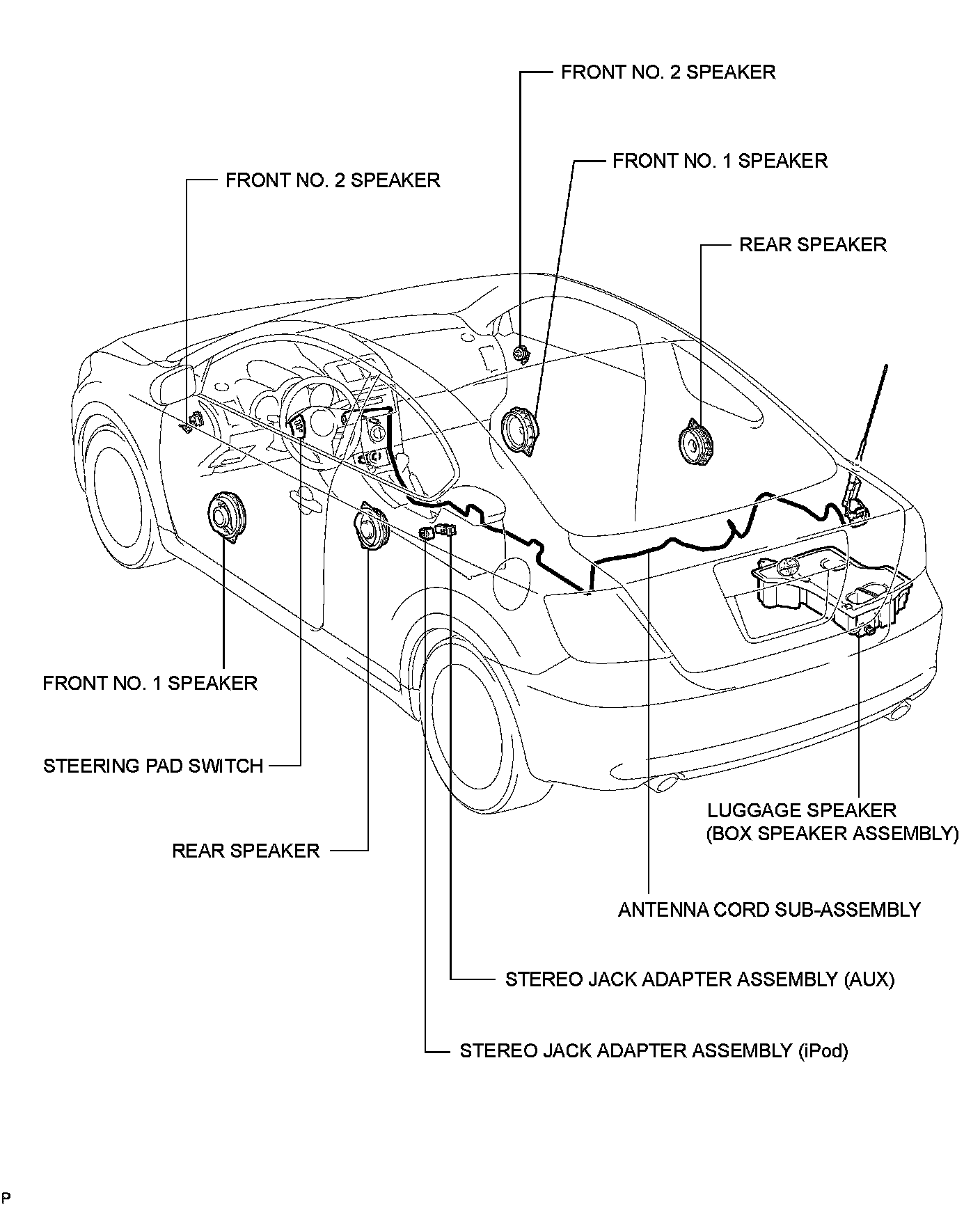 FRONT NO. 2 SPEAKER

FRONT NO. 1 SPEAKER

FRONT NO. 2 SPEAKER

REAR SPEAKER

FRONT NO. 1 SPEAKER

STEERING PAD SWITCH

REAR SPEAKER

LUGGAGE SPEAKER
(BOX SPEAKER ASSEMBLY)

ANTENNA CORD SUB-ASSEMBLY

STEREO JACK ADAPTER ASSEMBLY (AUX)

STEREO JACK ADAPTER ASSEMBLY (iPod)

P