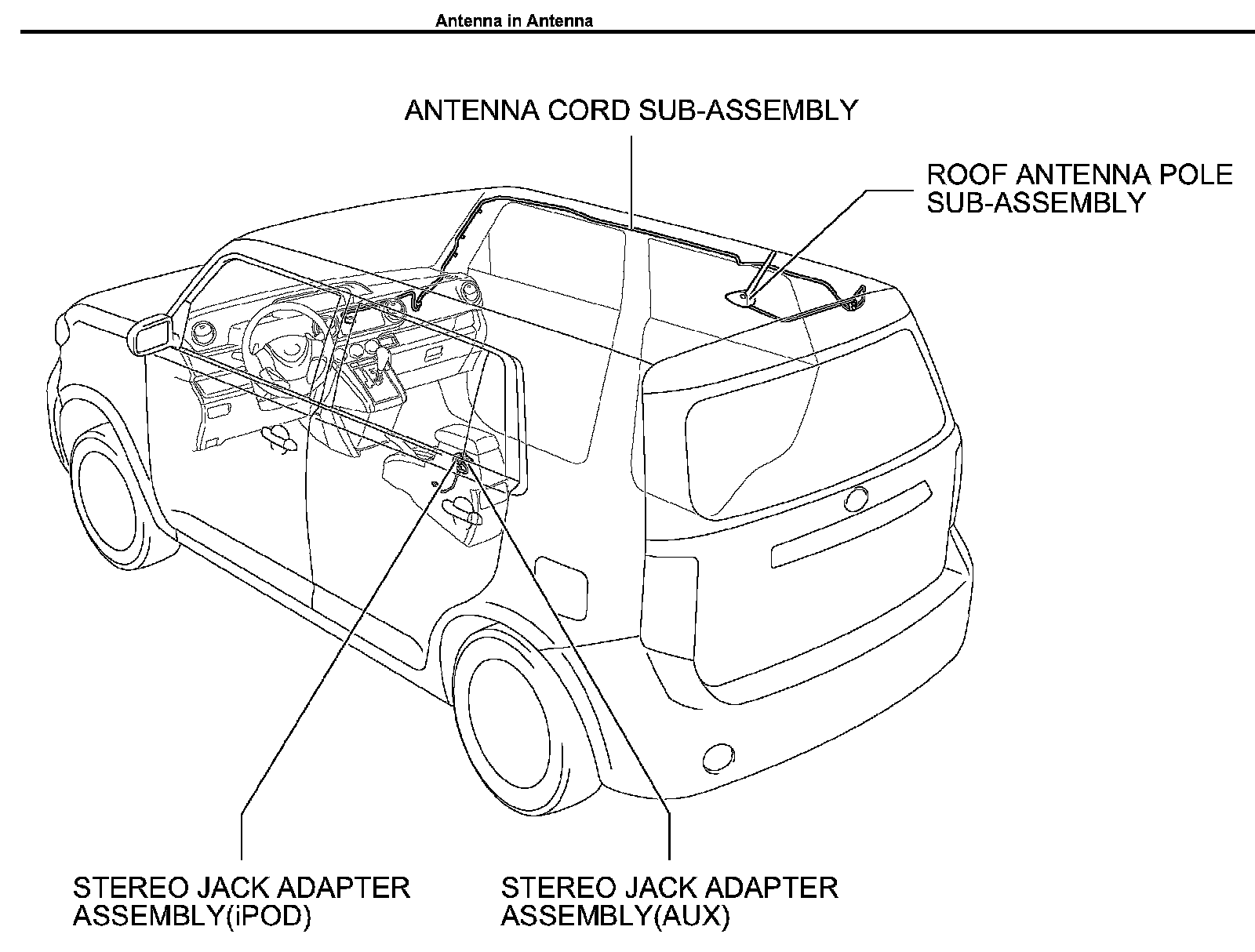 Antenna in Antenna

ANTENNA CORD SUB-ASSEMBLY

ROOF ANTENNA POLE SUB-ASSEMBLY

STEREO JACK ADAPTER ASSEMBLY(iPOD)

STEREO JACK ADAPTER ASSEMBLY(AUX)