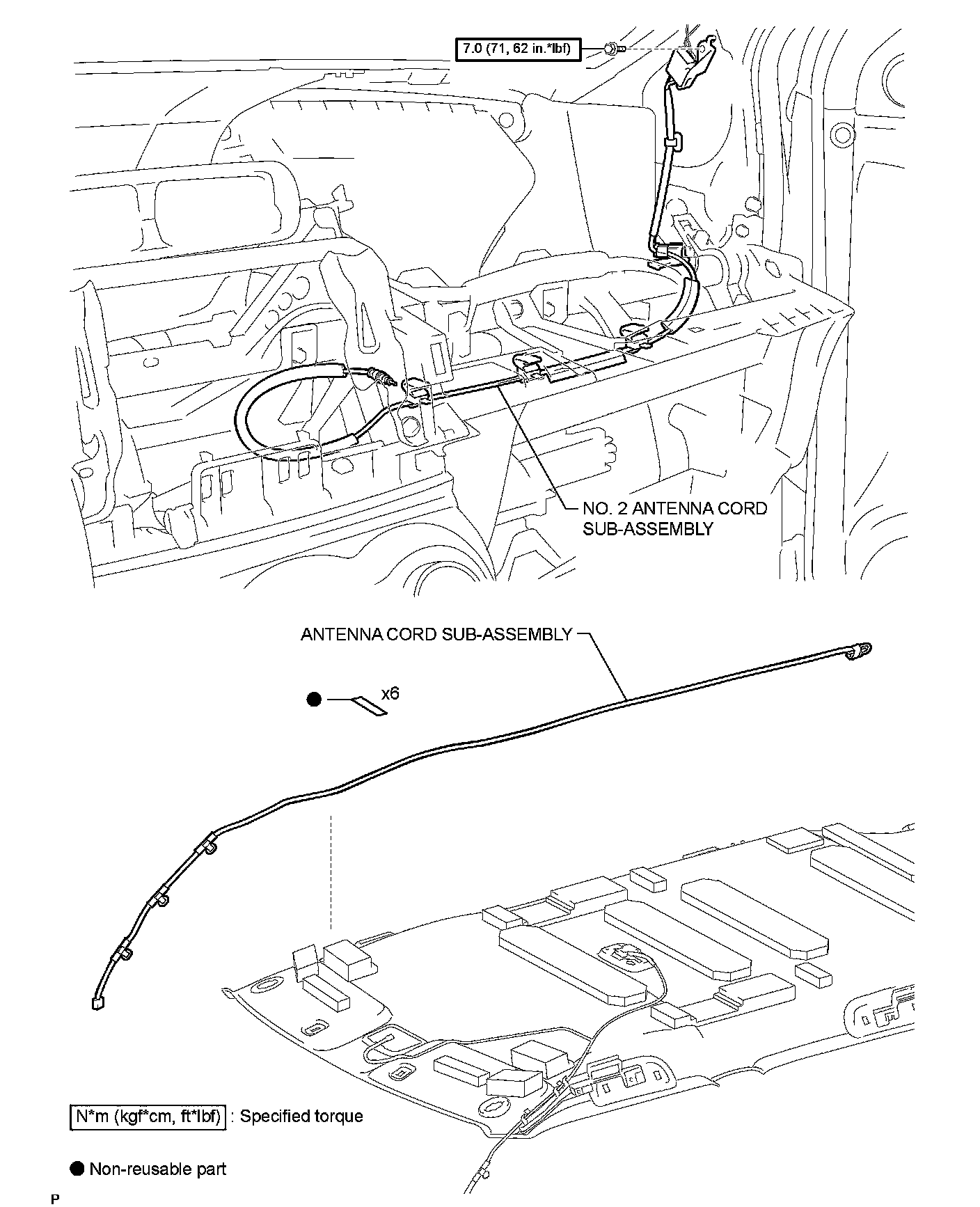 7.0 (71, 62 in.*lbf)

NO. 2 ANTENNA CORD SUB-ASSEMBLY

ANTENNA CORD SUB-ASSEMBLY

x6

N*m (kgf*cm, ft*lbf) : Specified torque

Non-reusable part

P