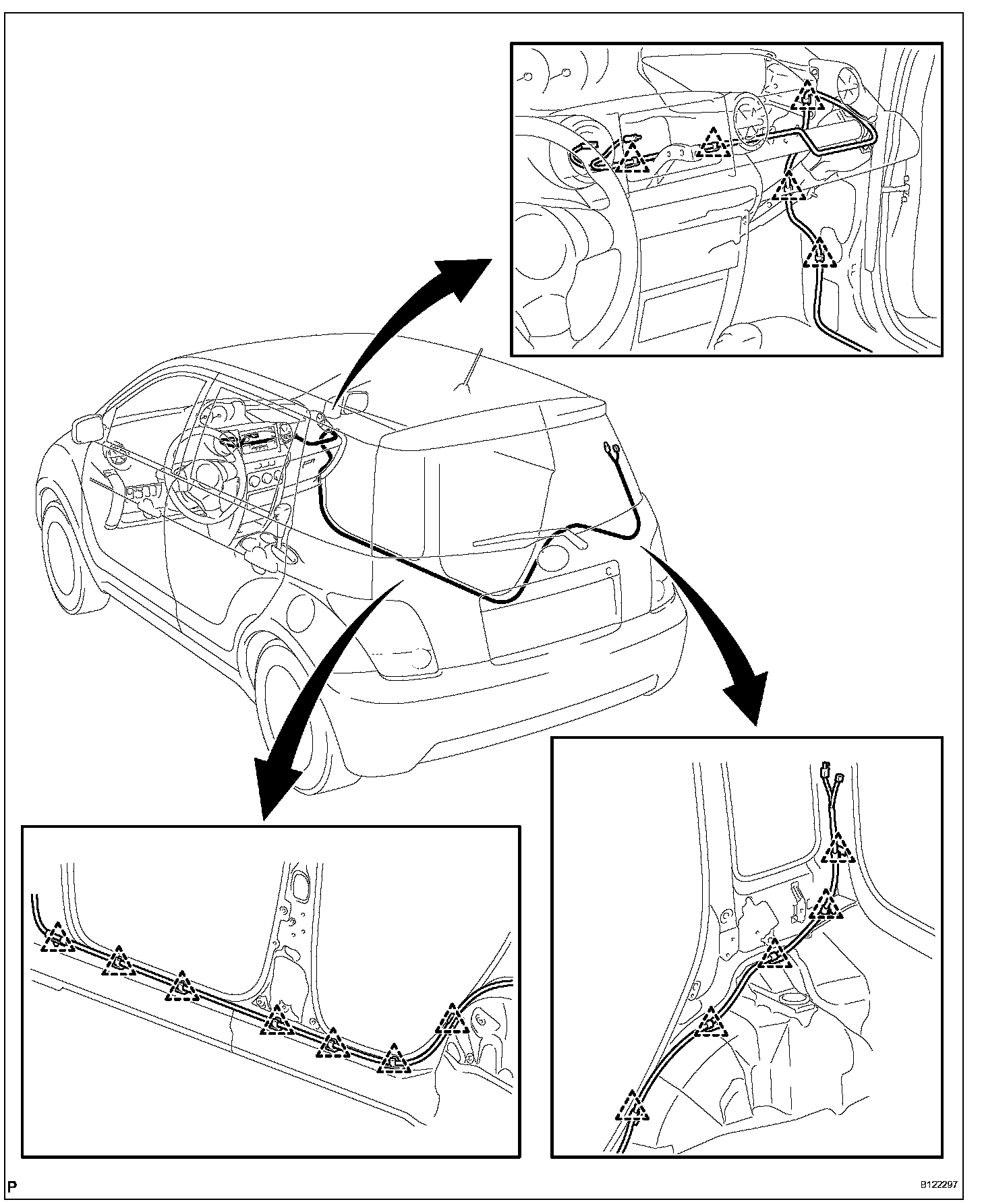 P

B122297