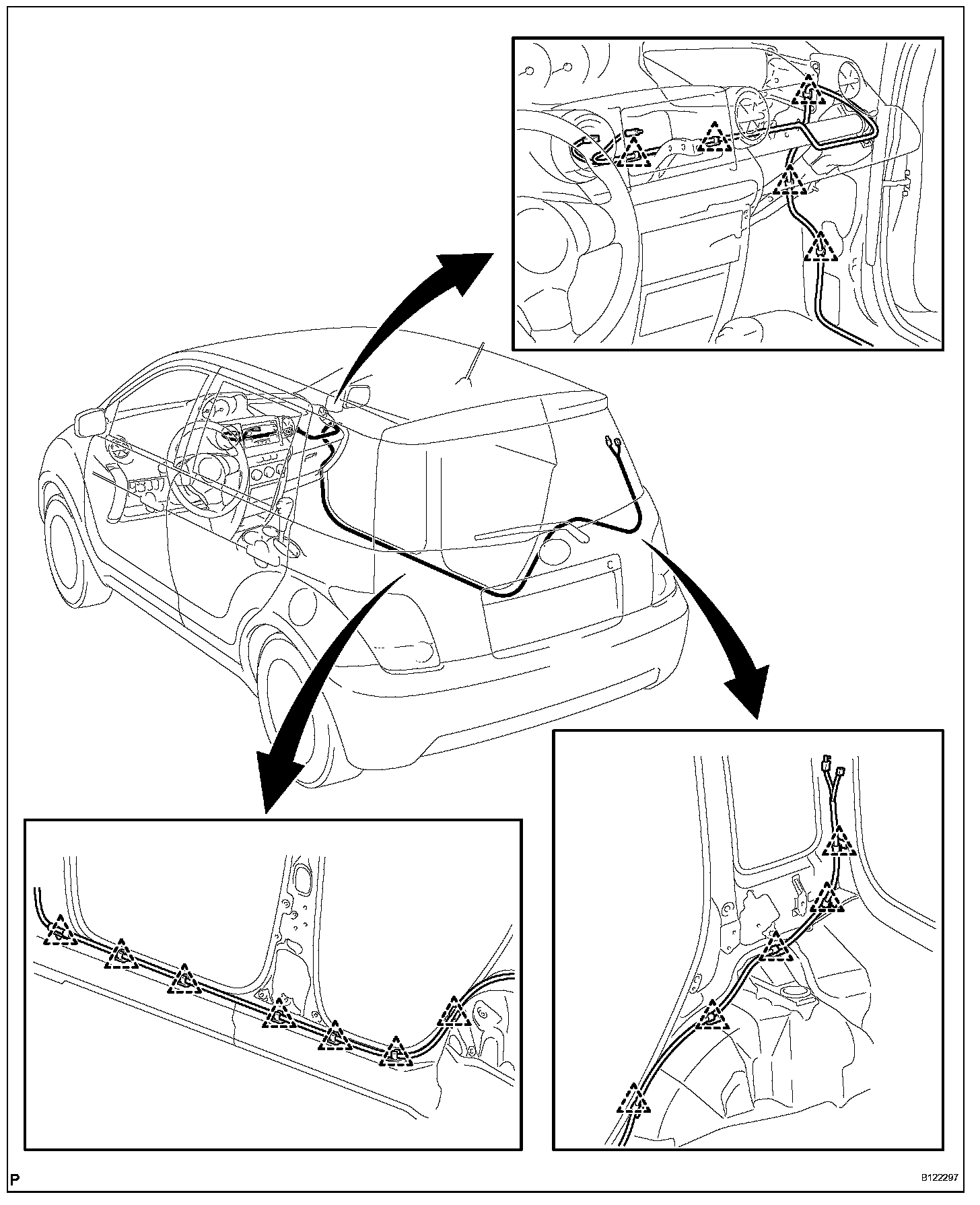 P

B122297